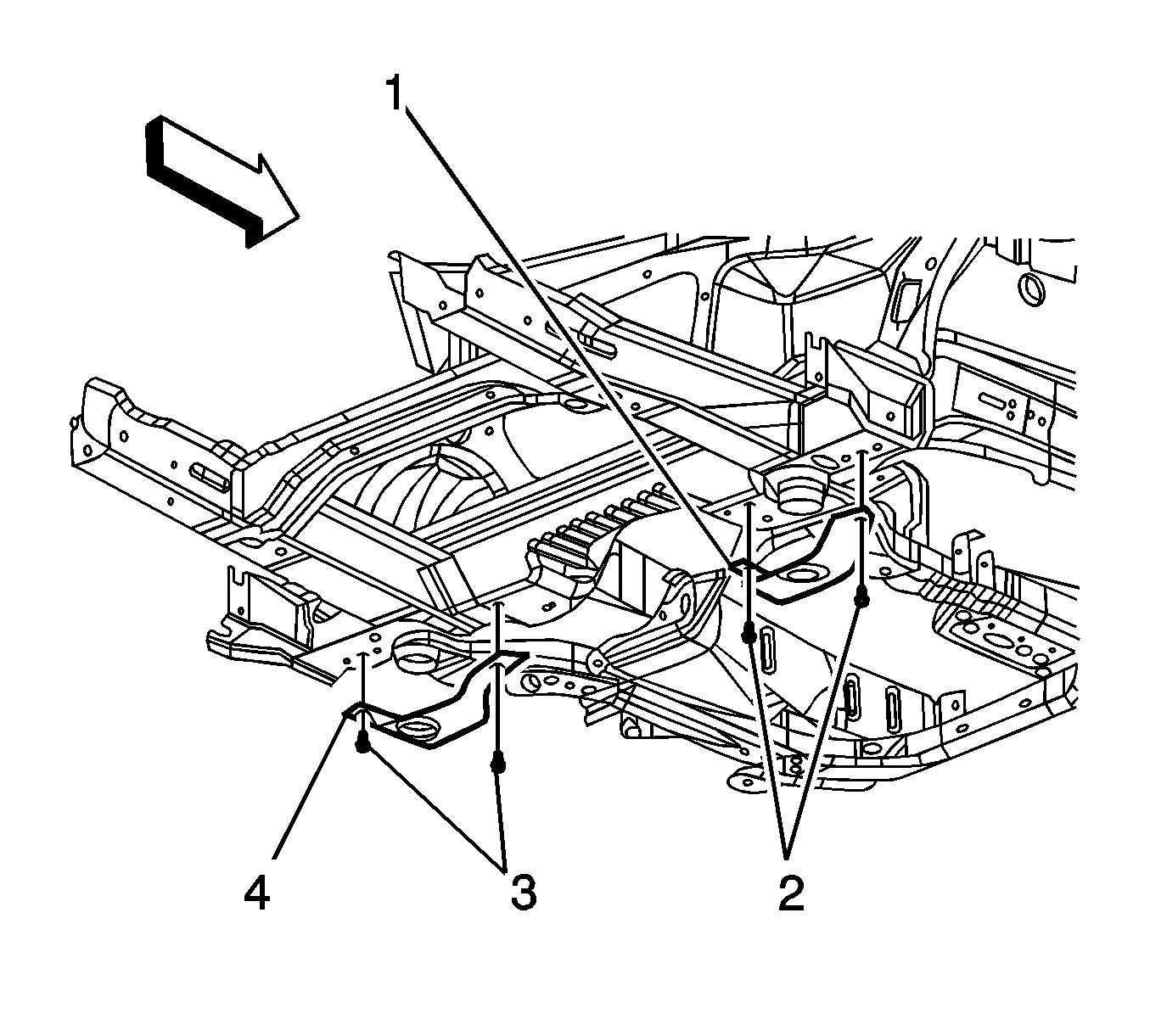 1
4
3
2