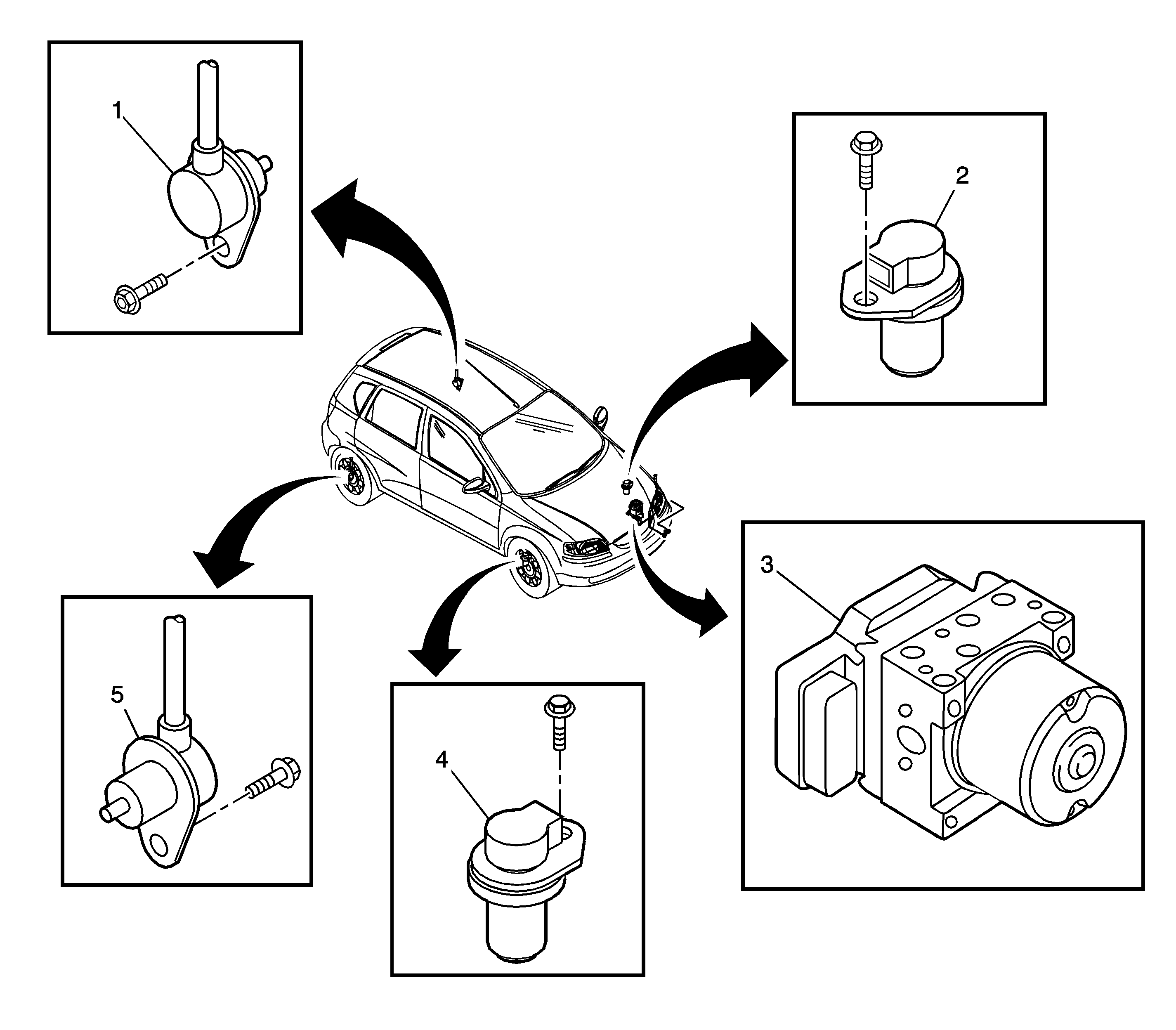 1

2

3

5

4