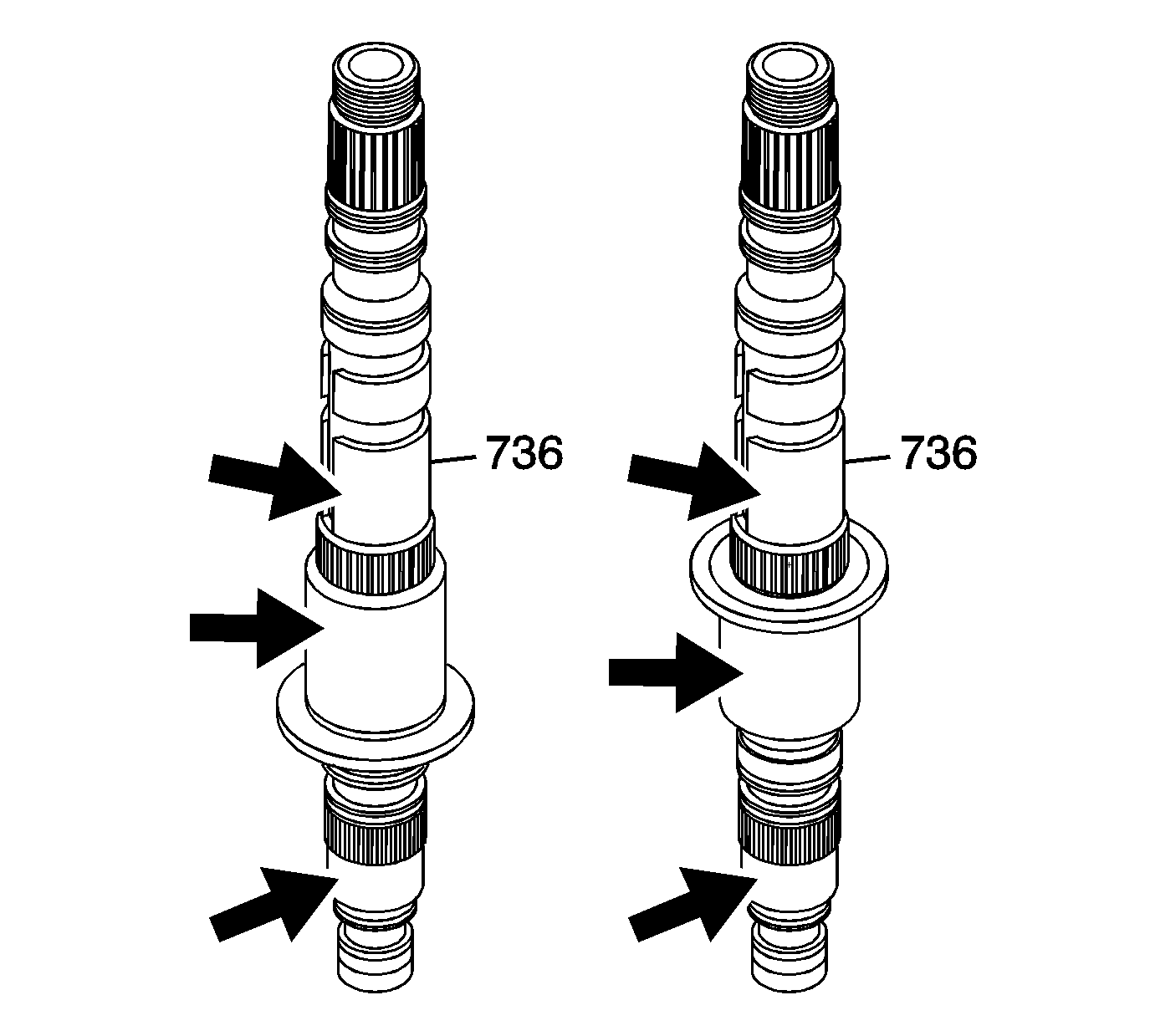 736

736