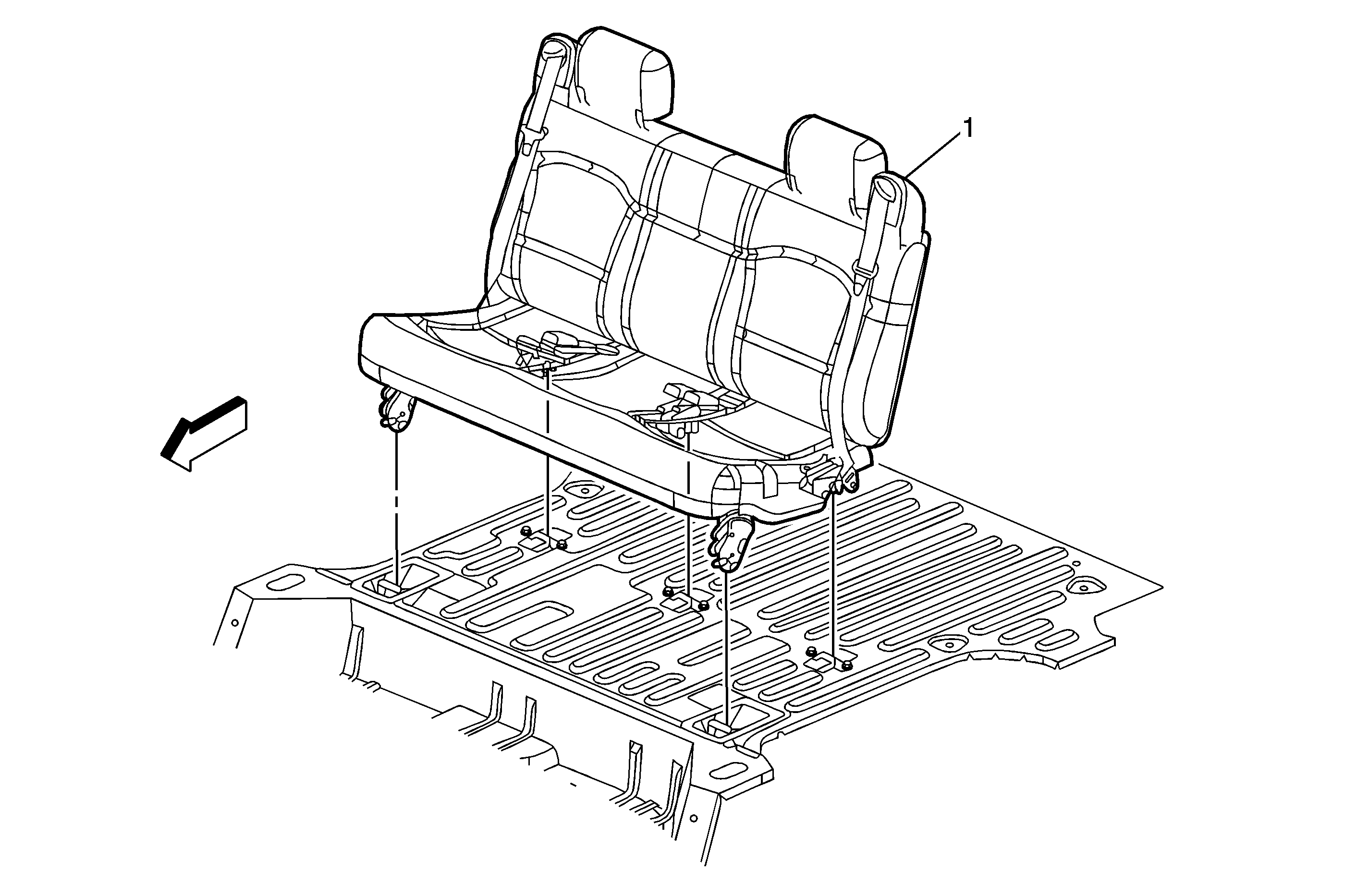 1