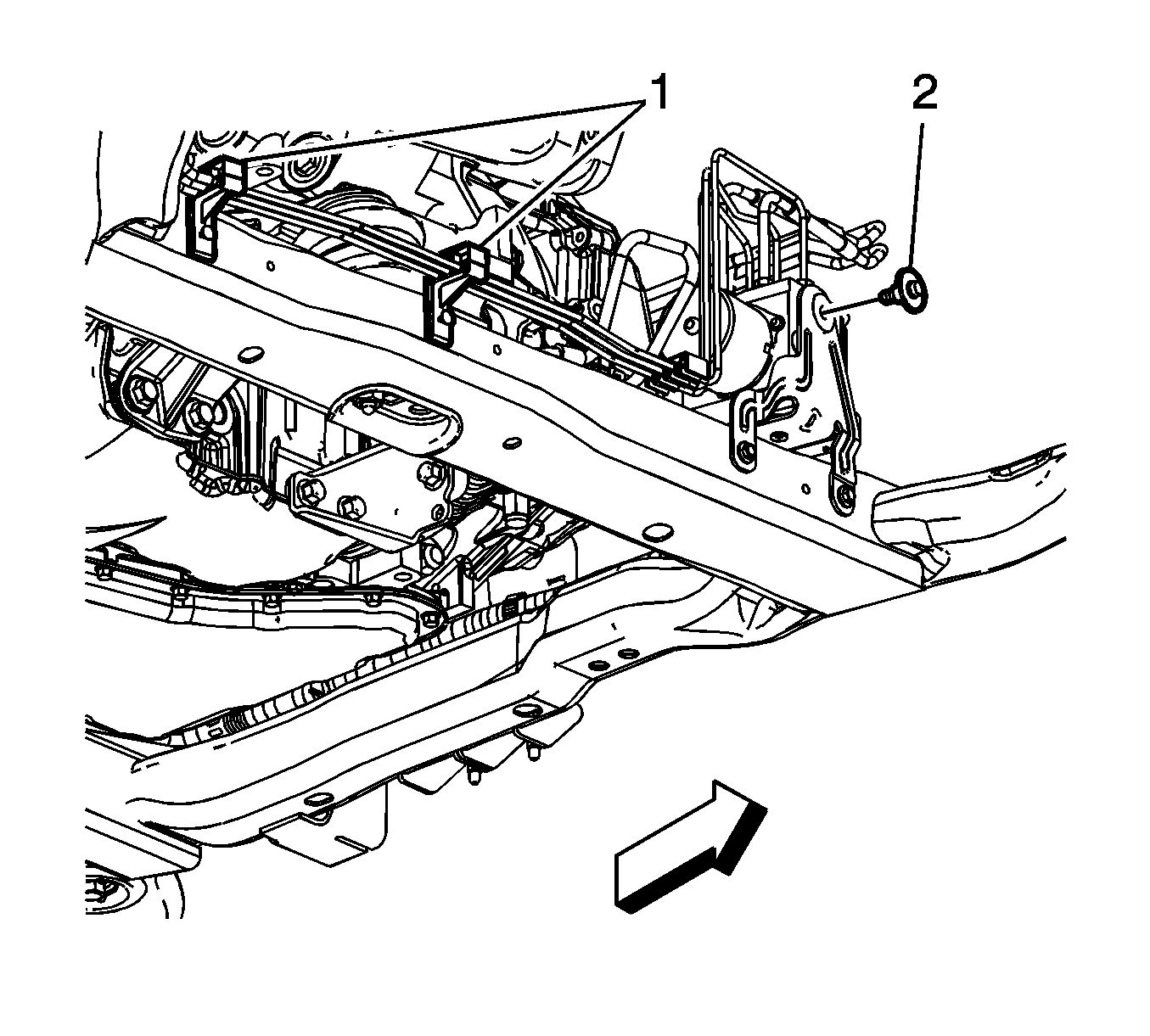 1
2