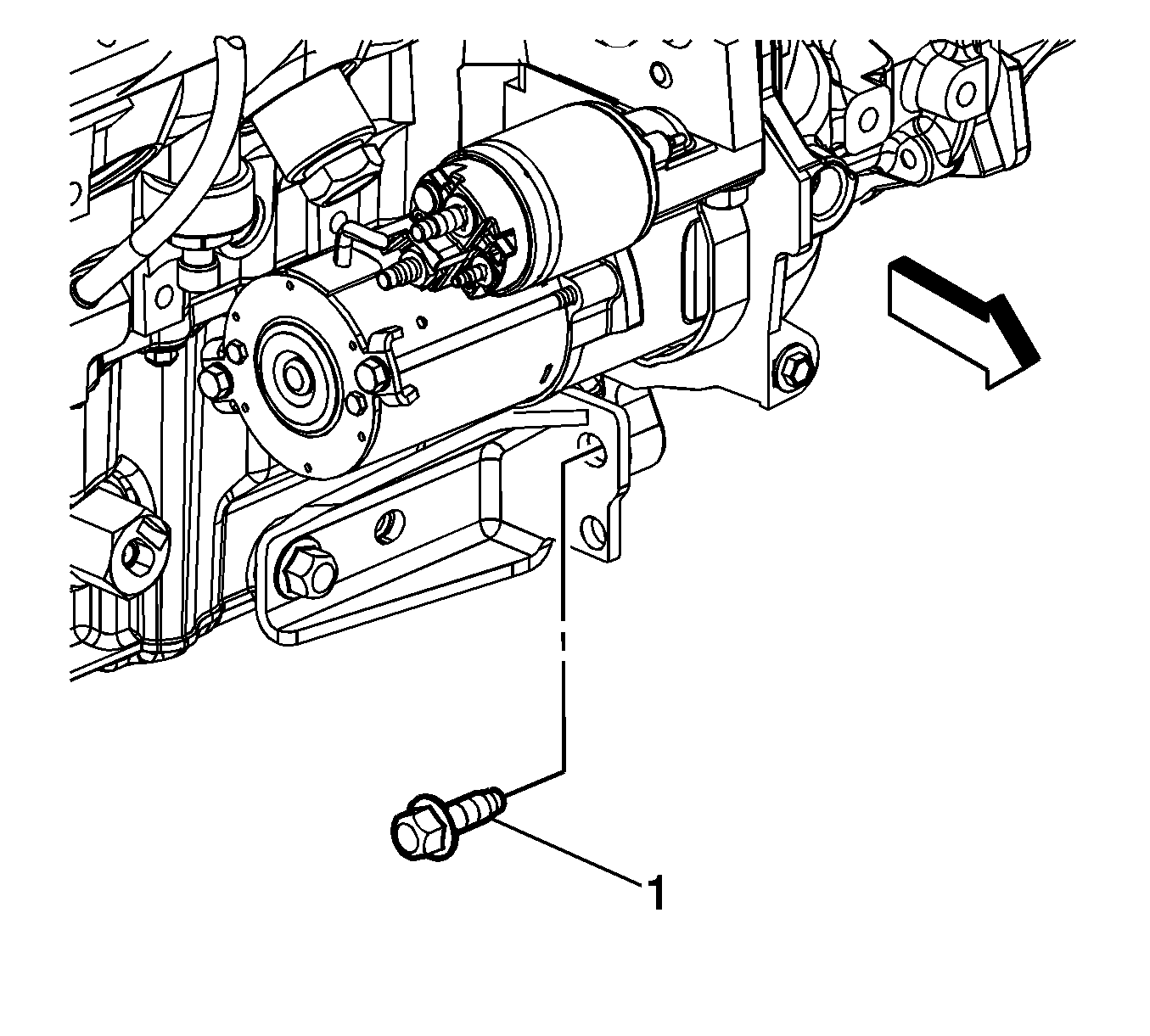 1