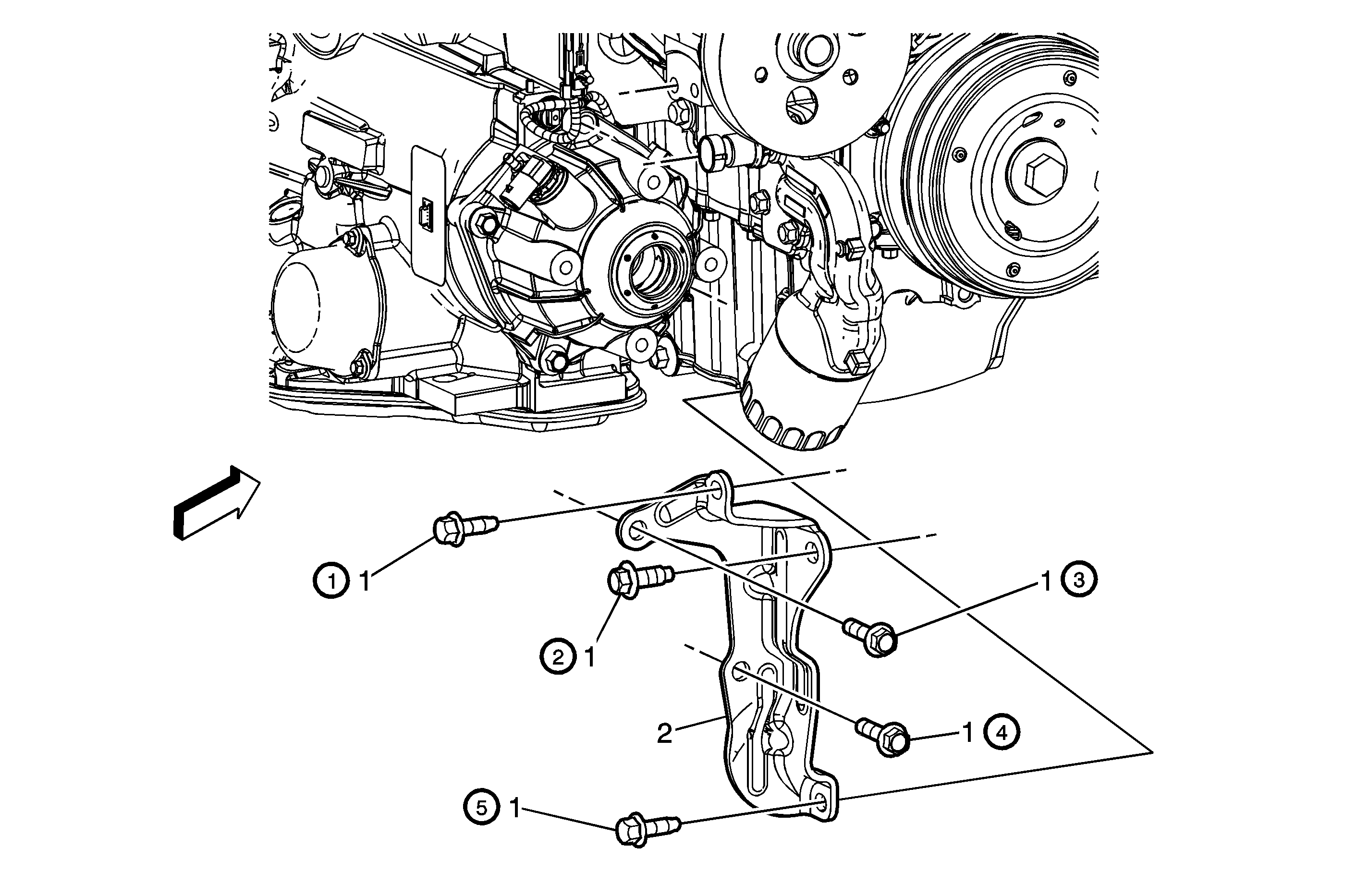 1 1

1 3

2 1

2

1 4

5 1