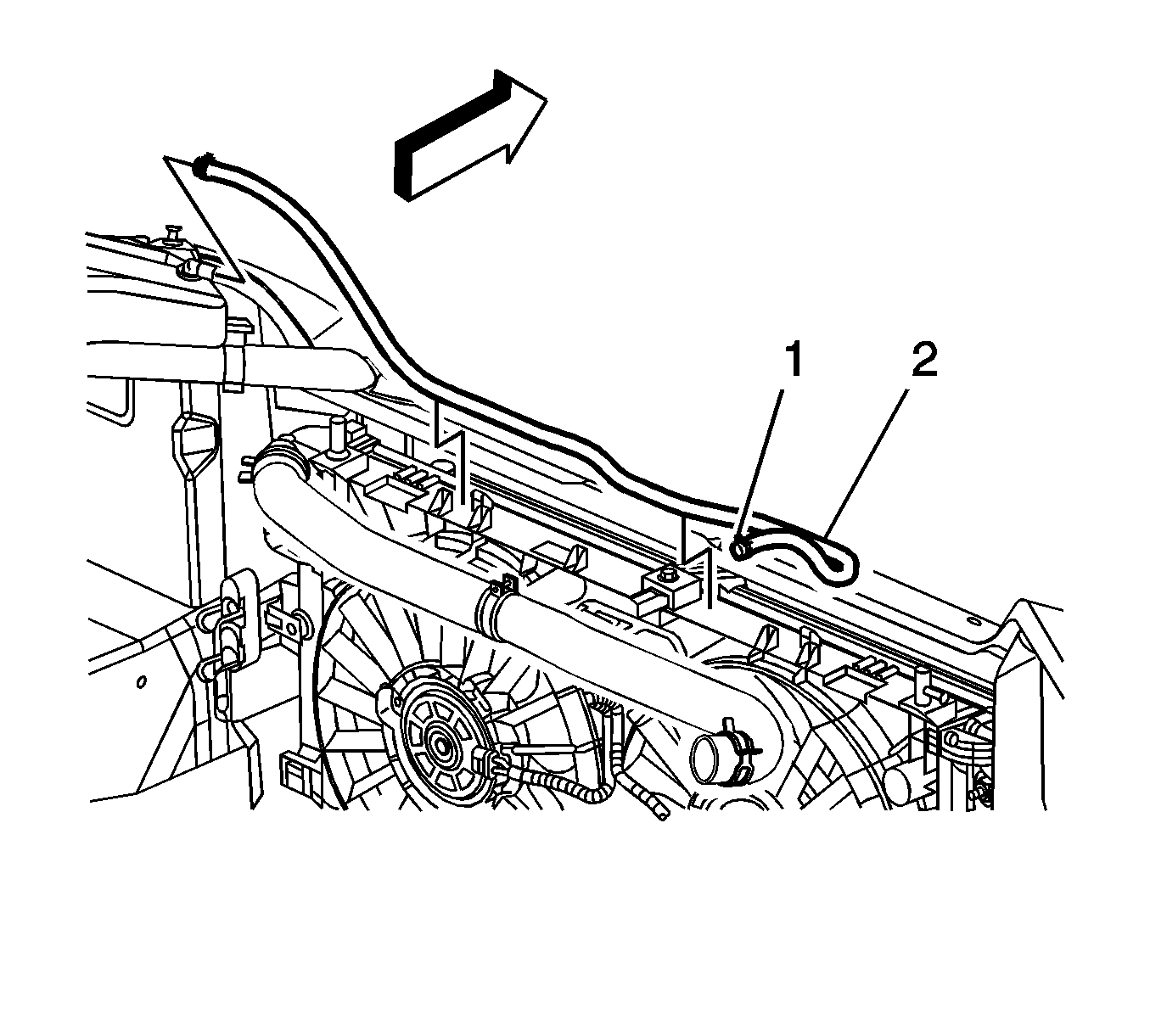 1
2