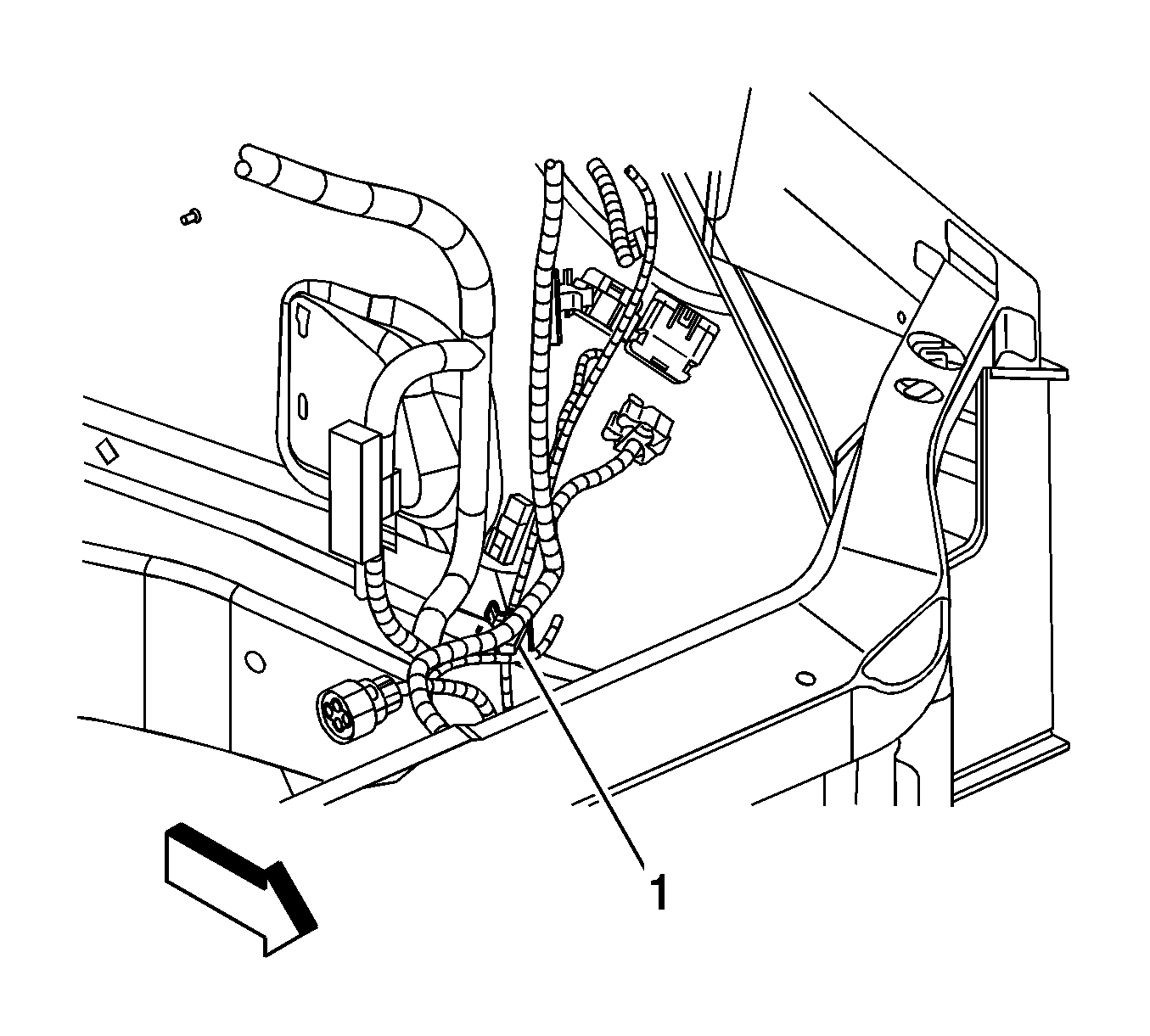 1