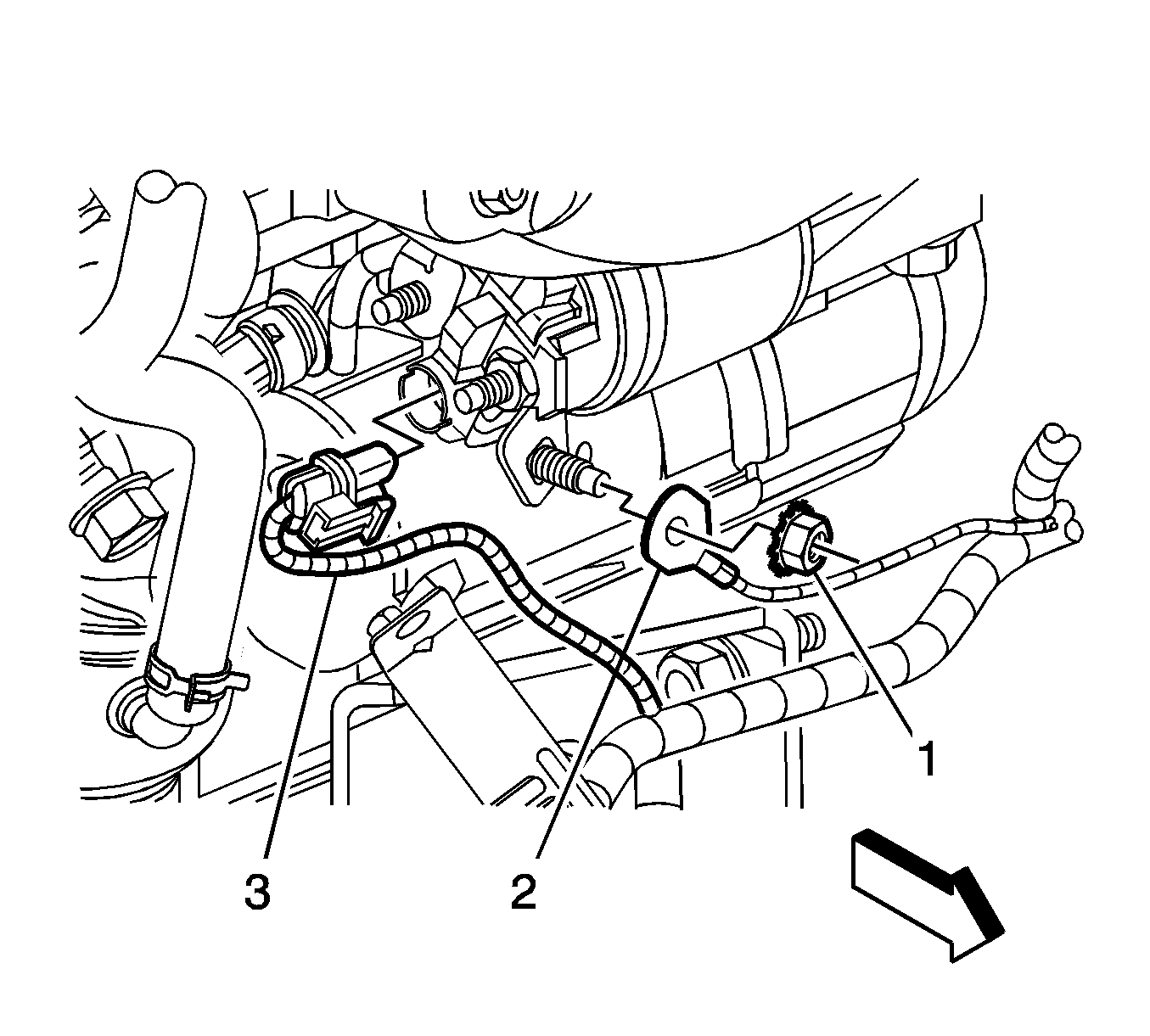 1
3
2