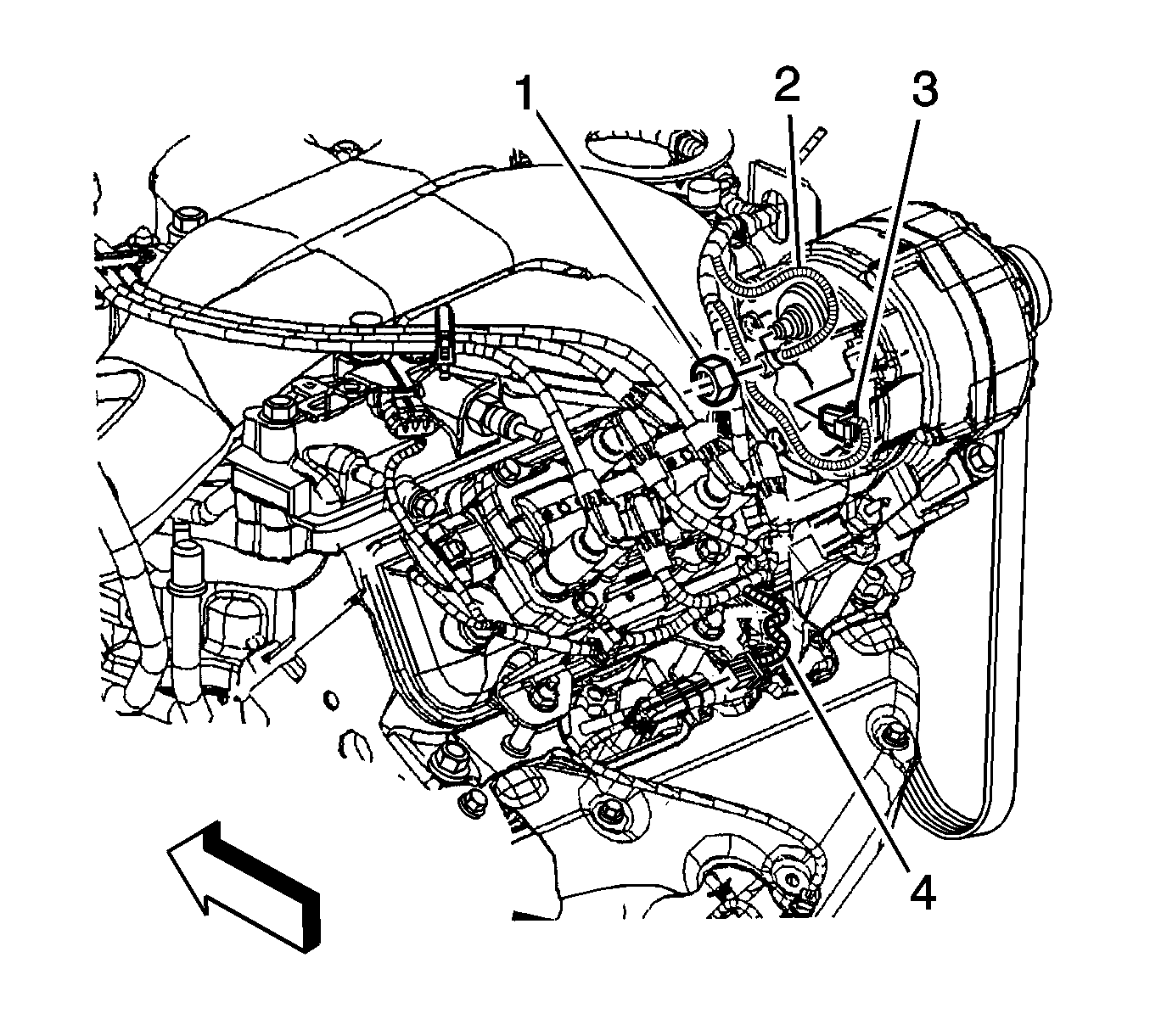 1
2
3
4