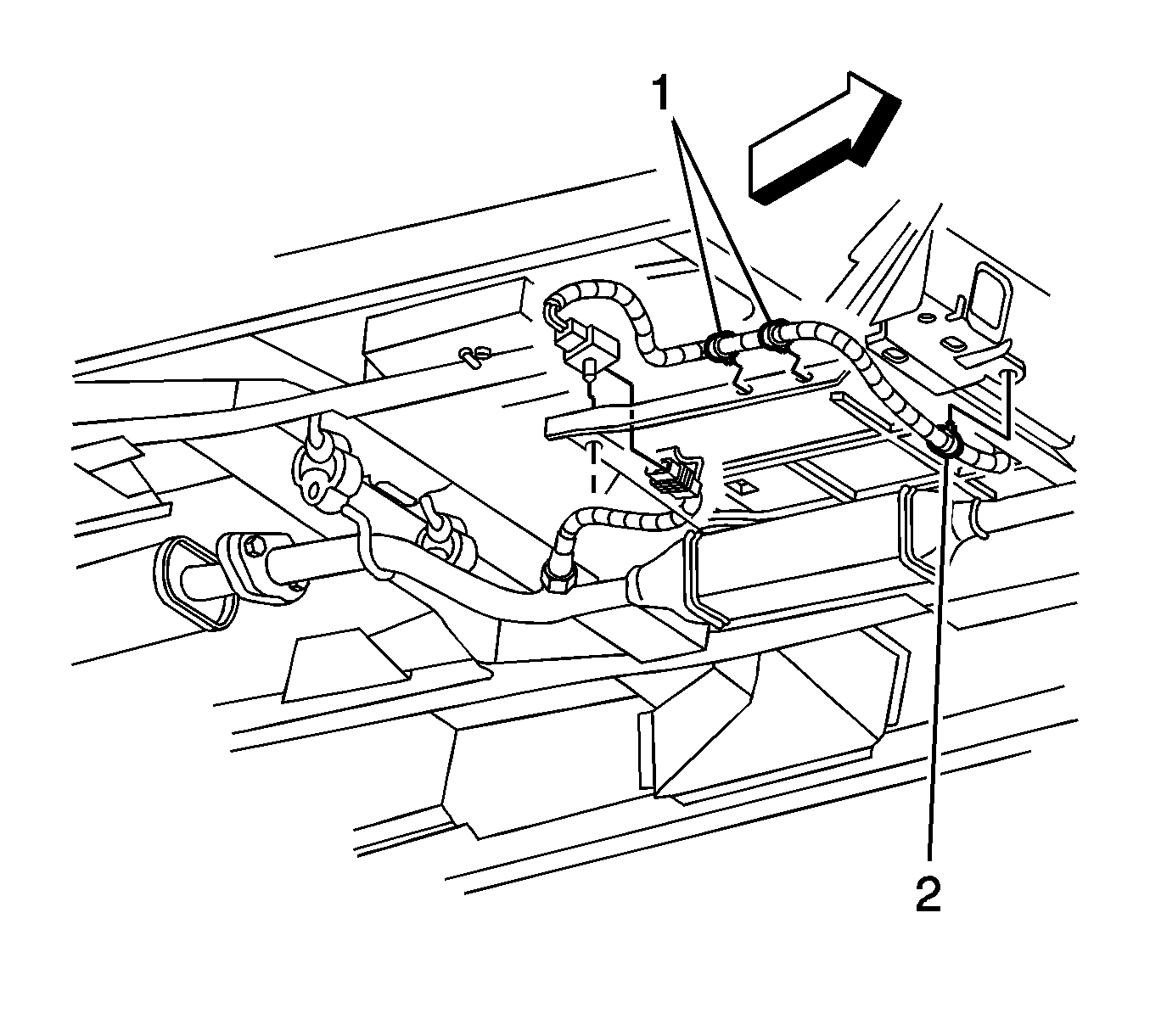 1
2