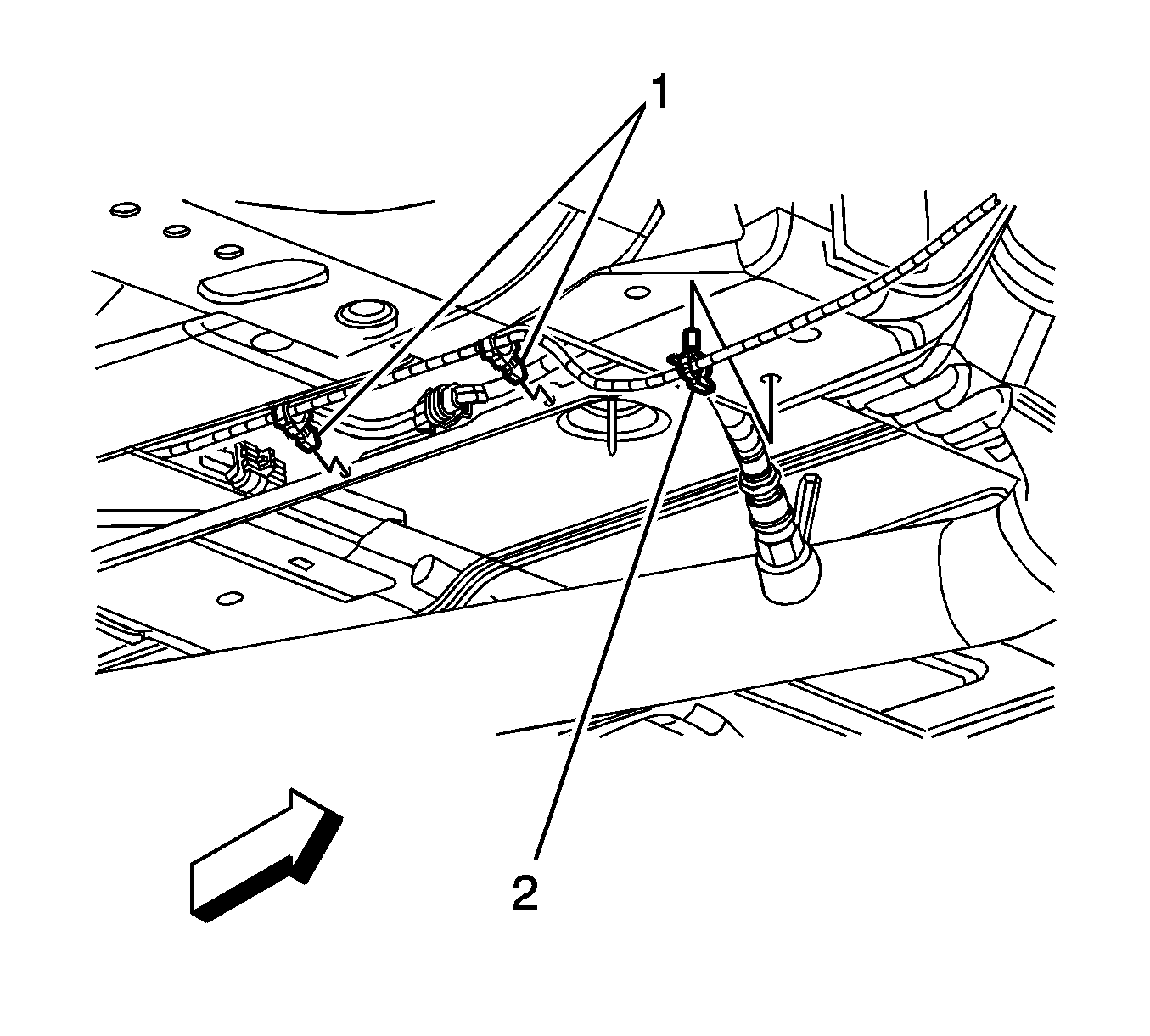 1

2