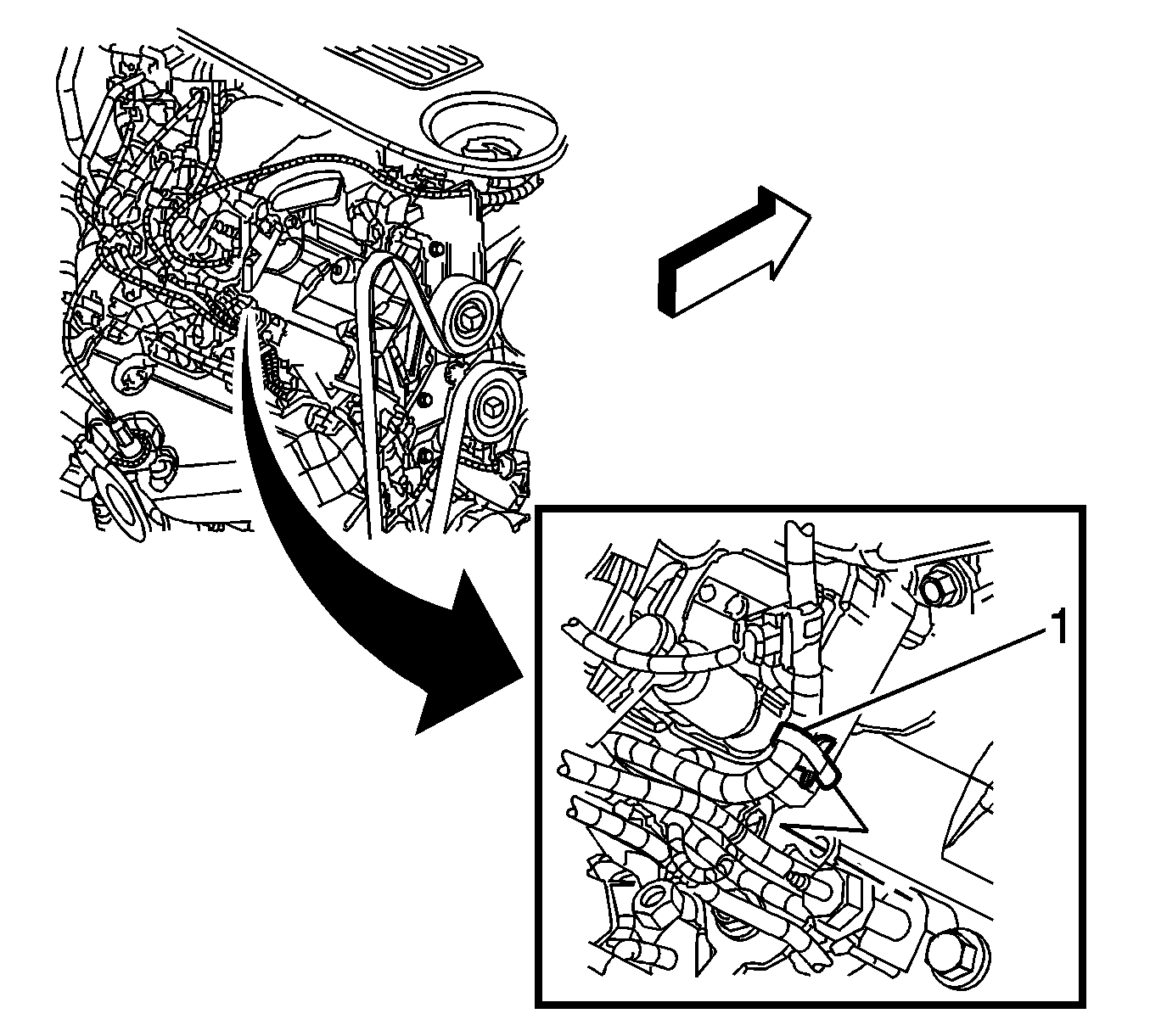 1