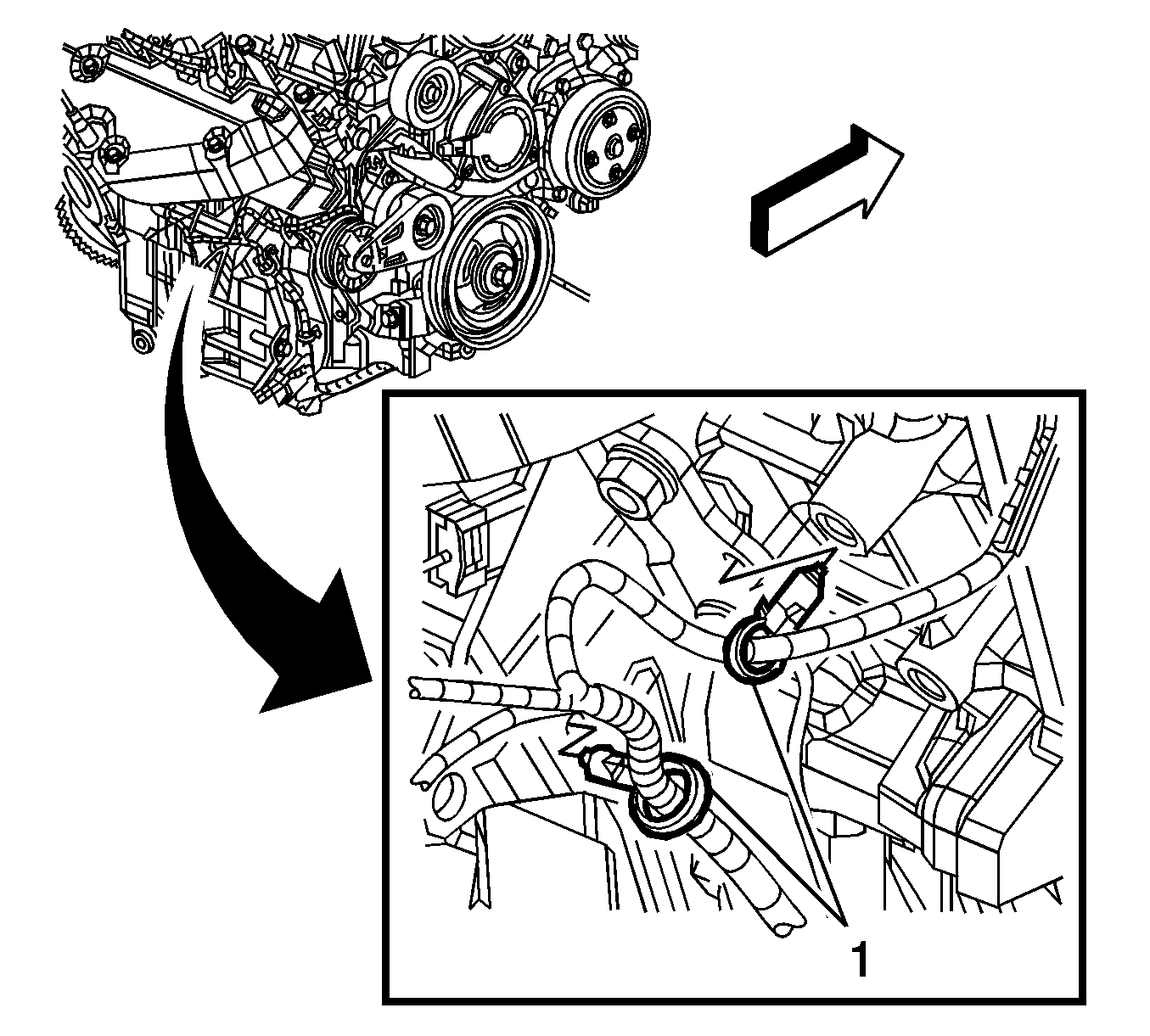 1