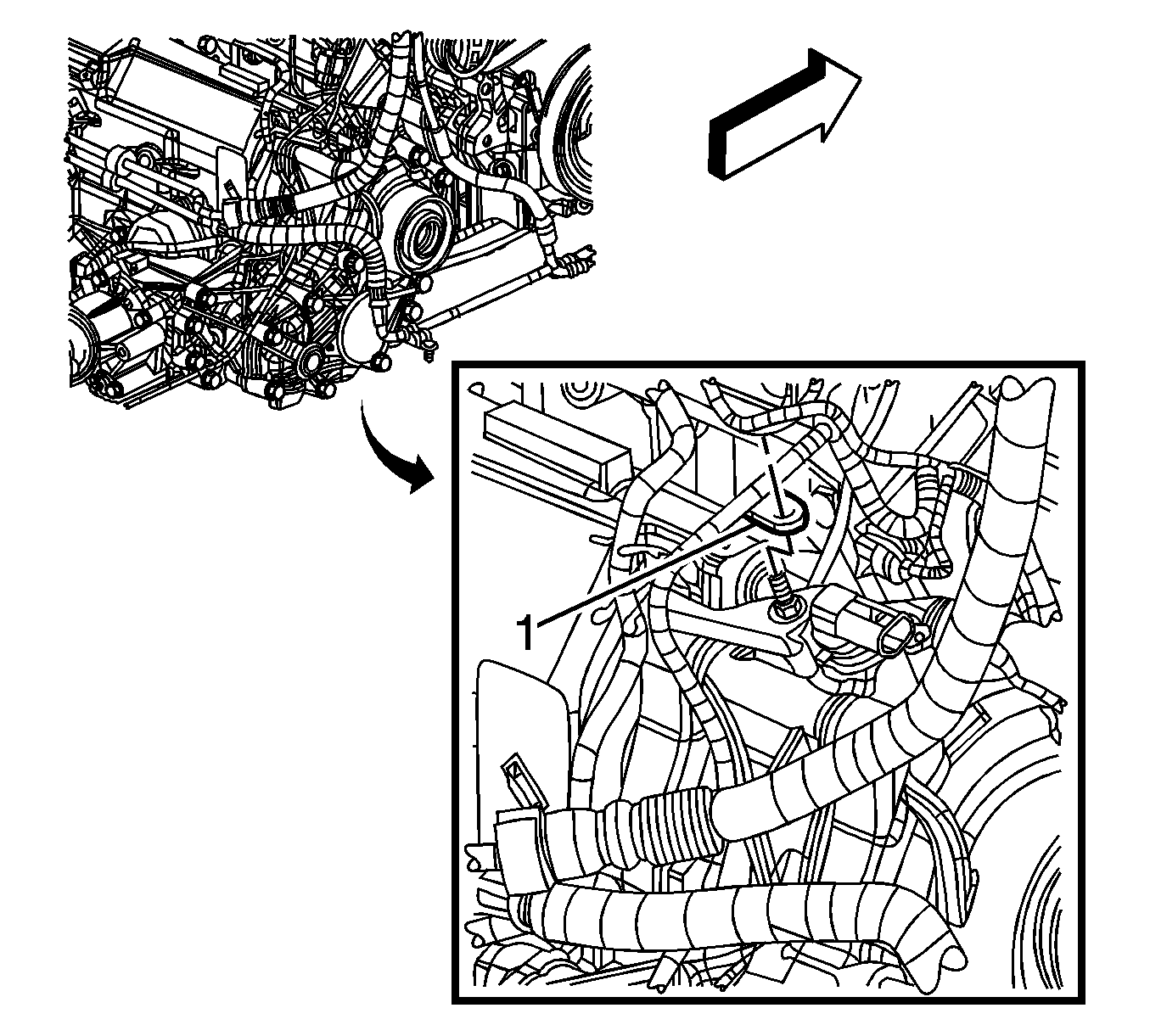 1