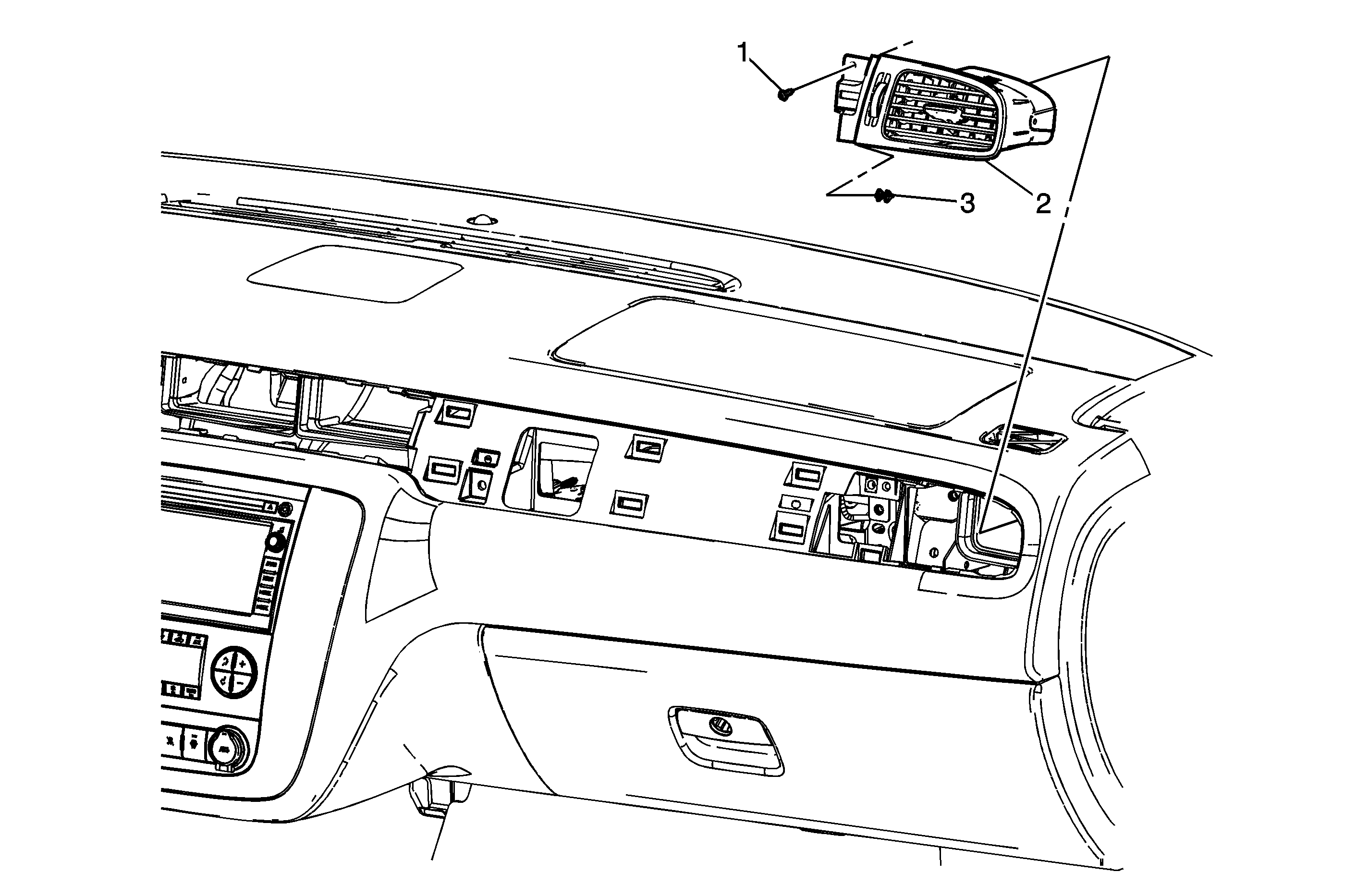 1
3
2