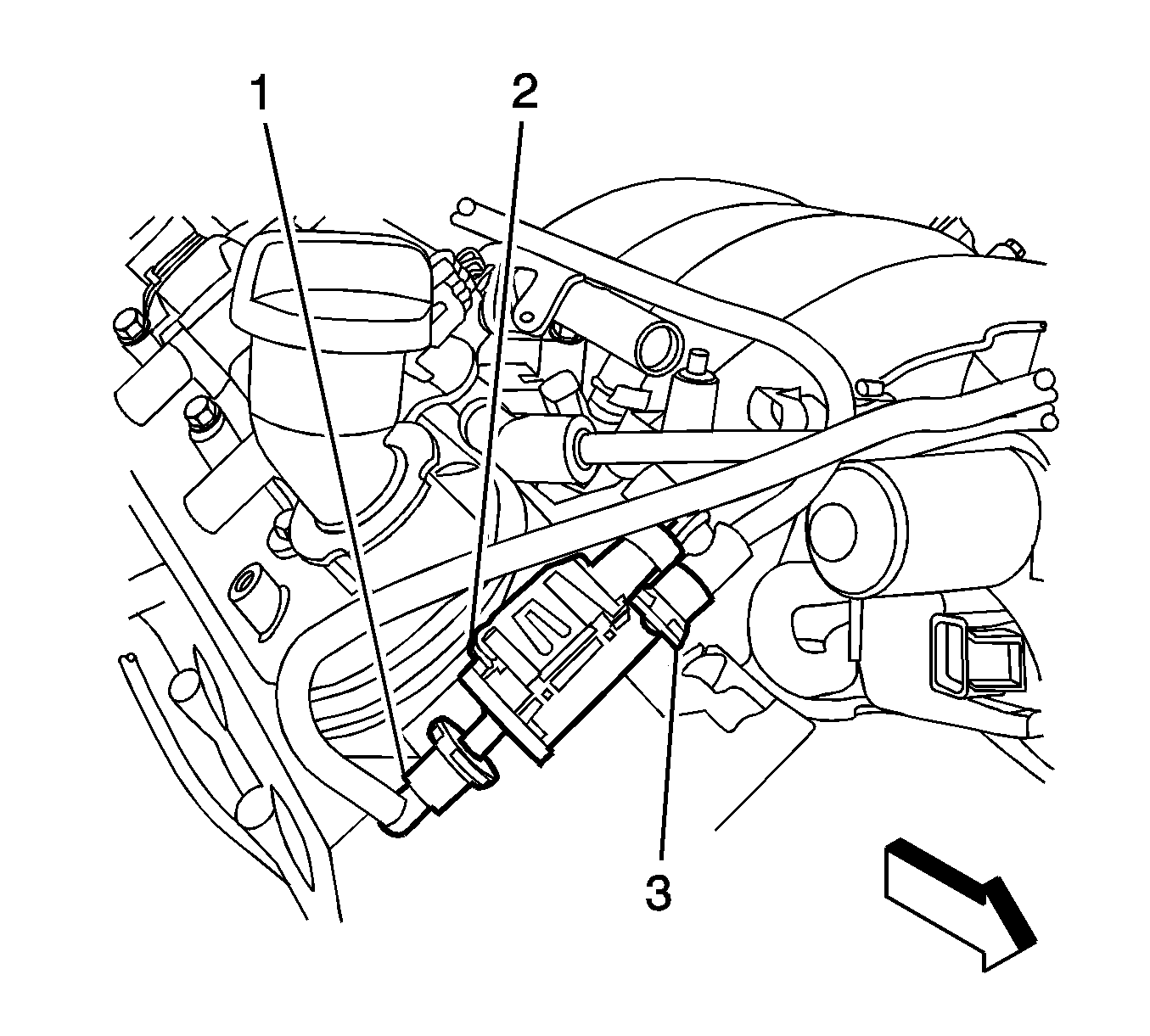 1
2
3