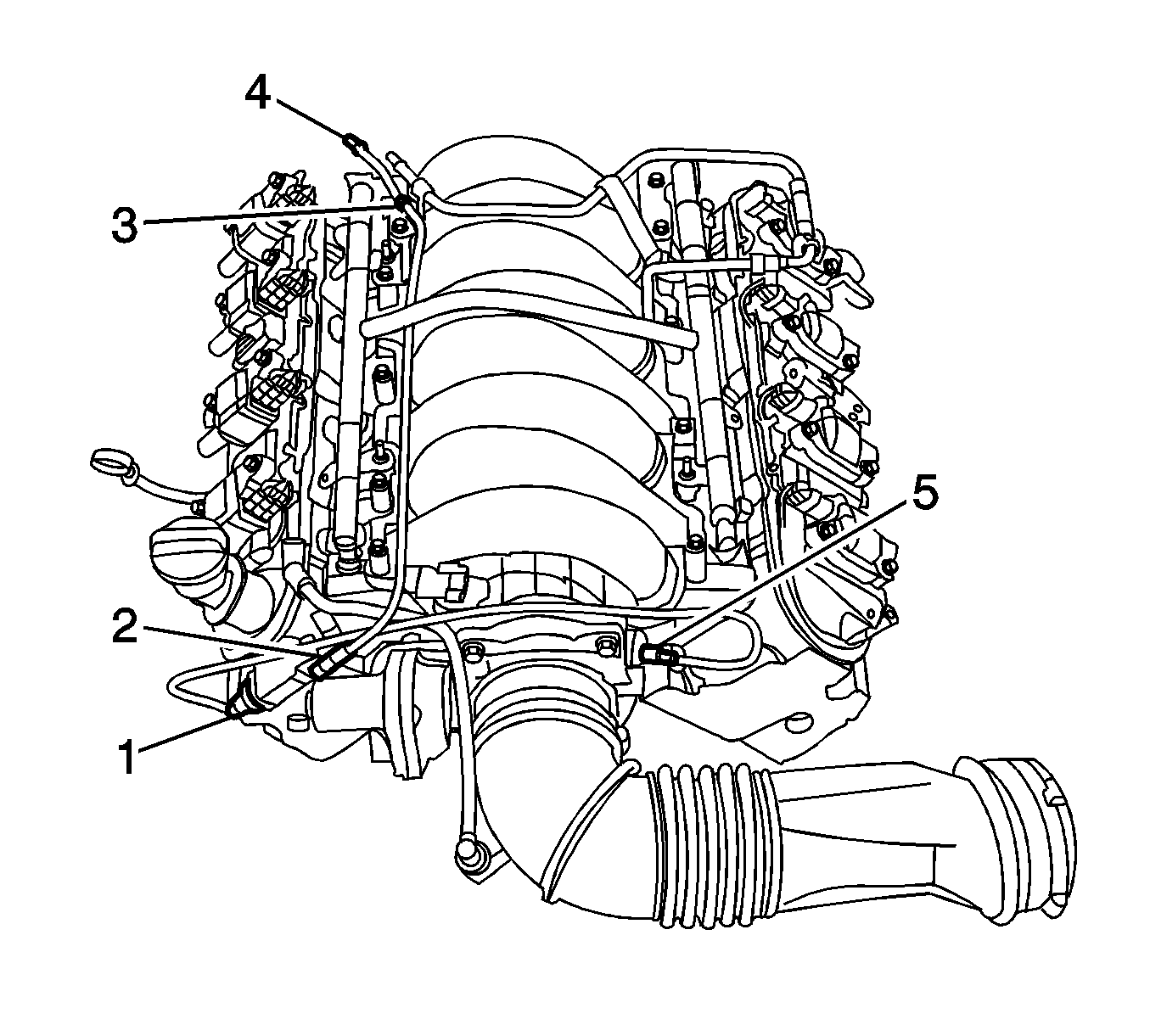 4
3
5
2
1