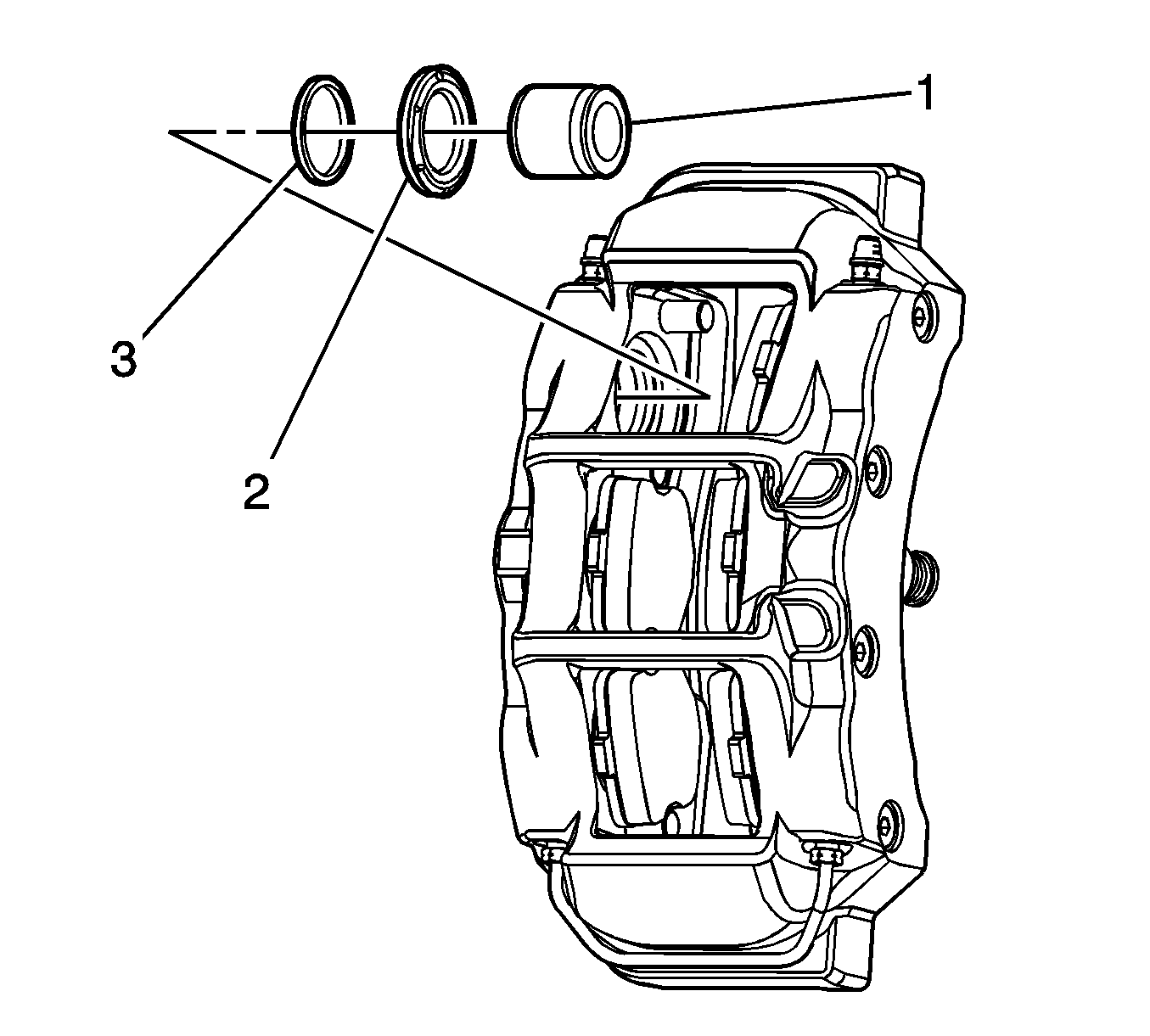 1
3
2