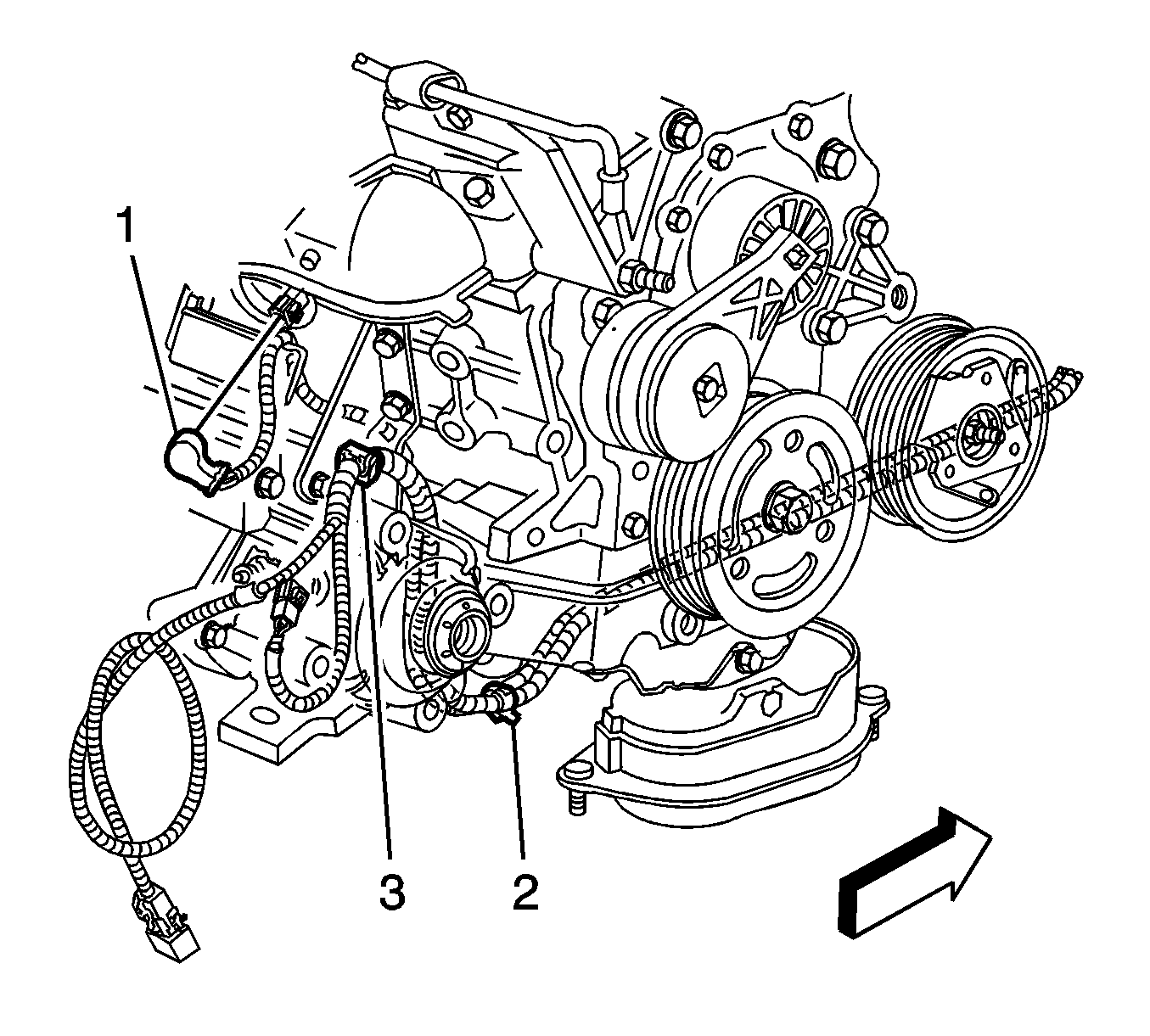 1

3

2