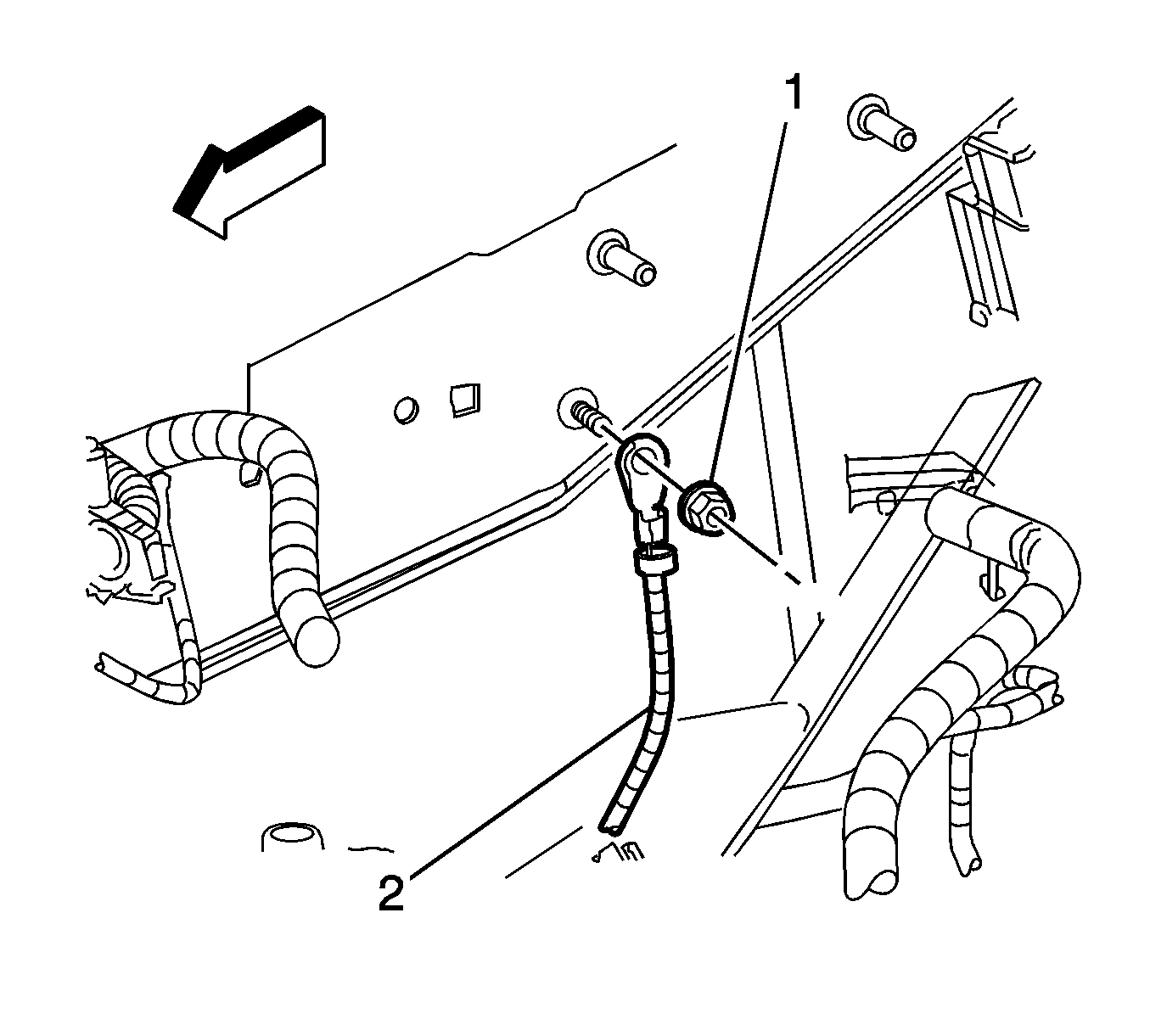 1
2