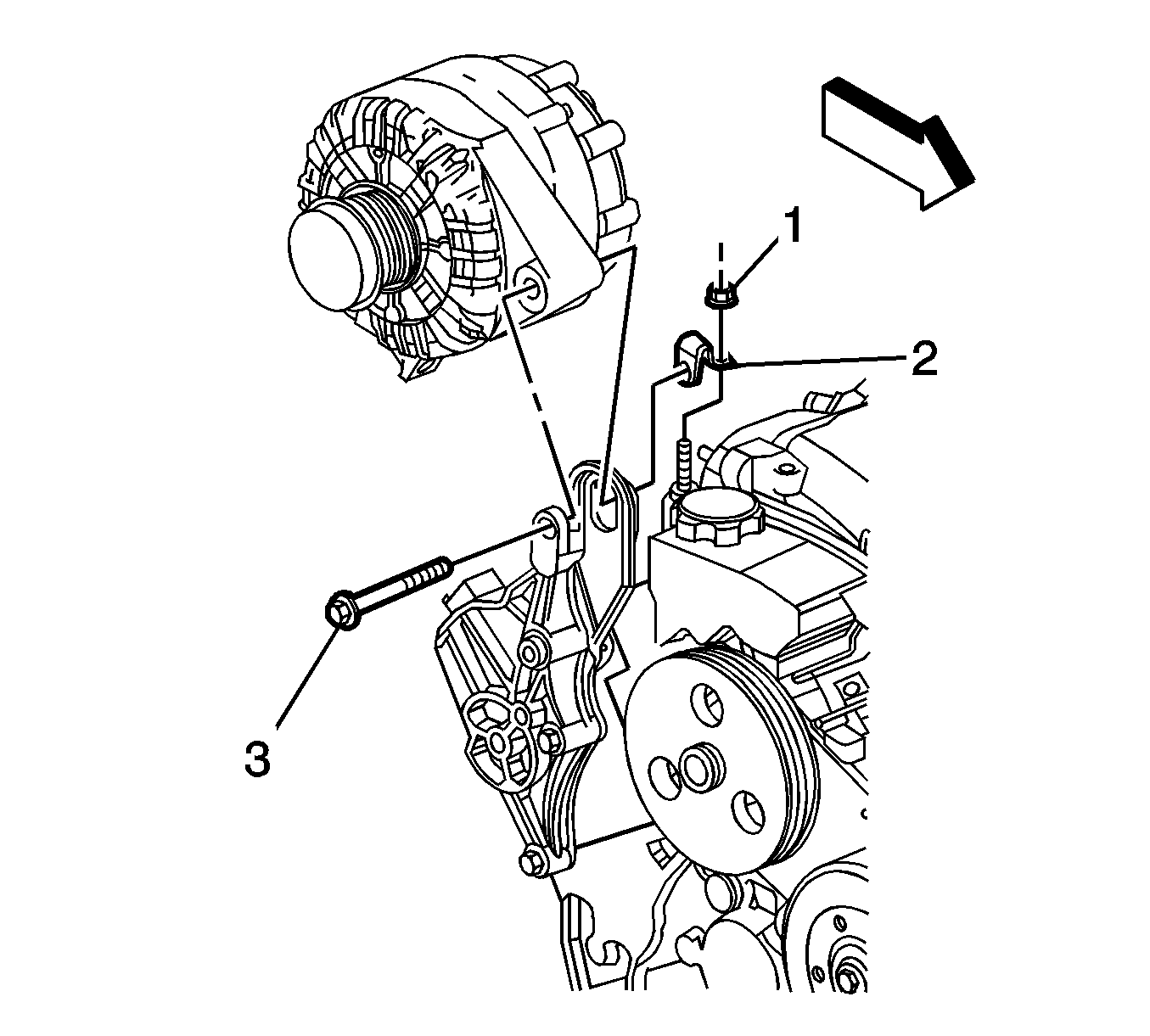 1
2
3