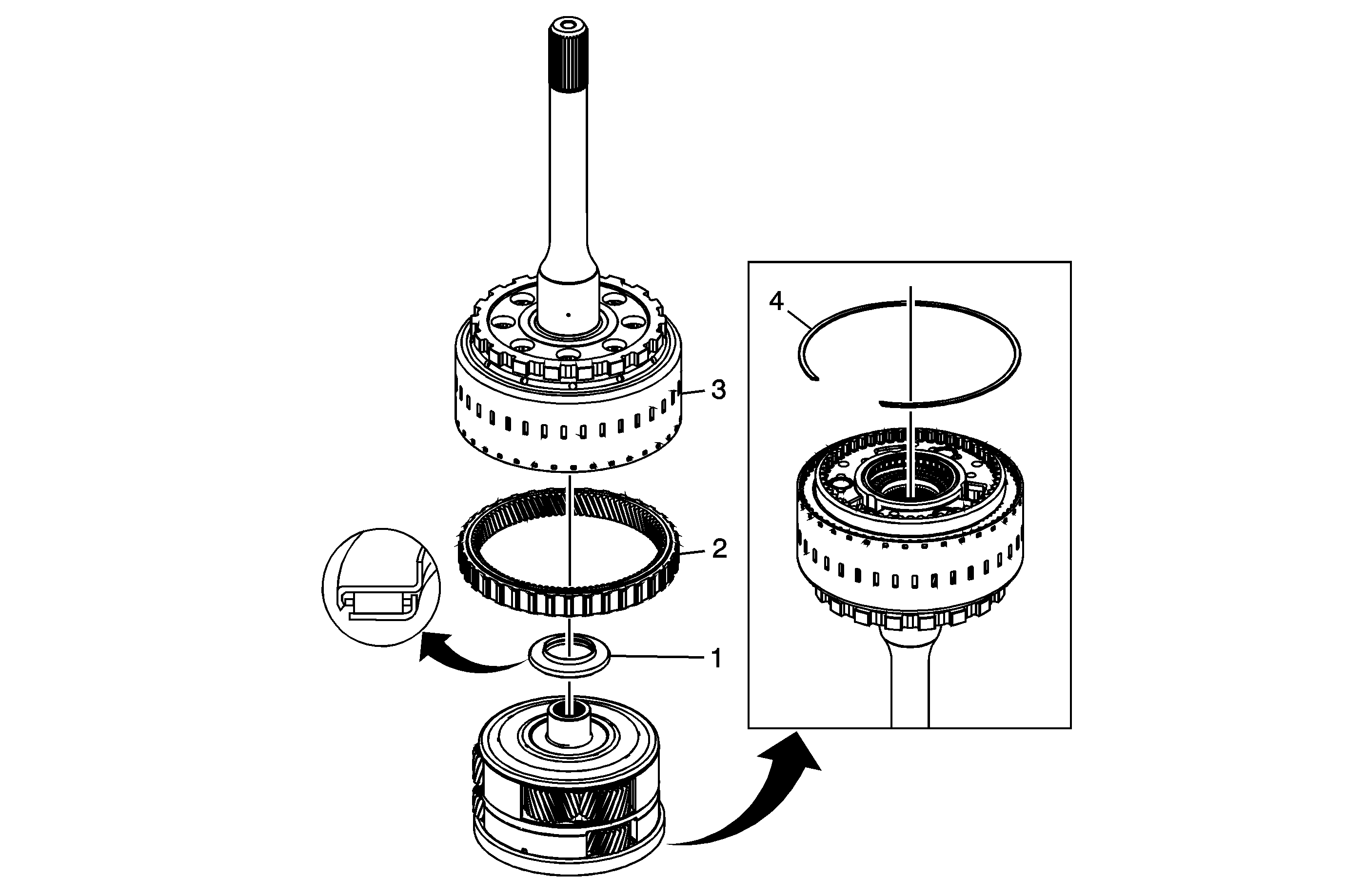 4
3
2
1