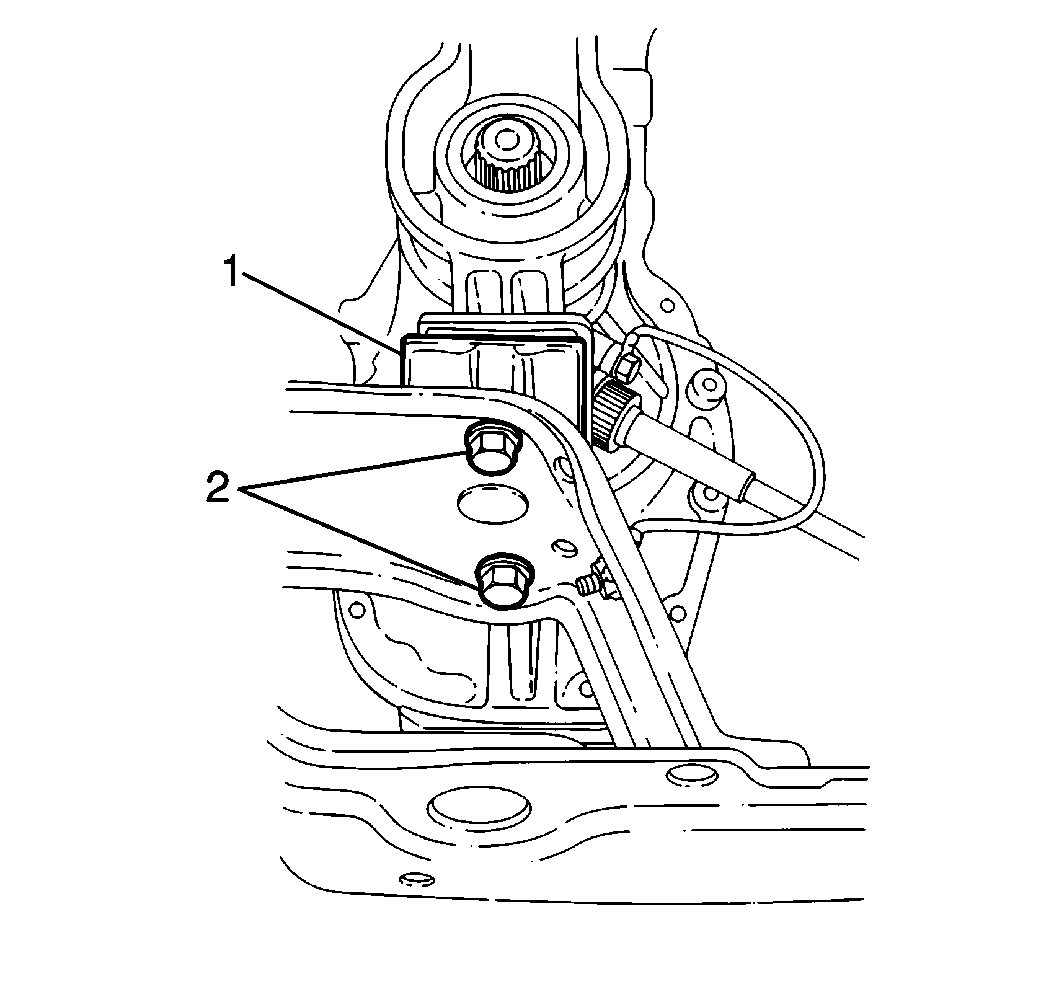 1
2