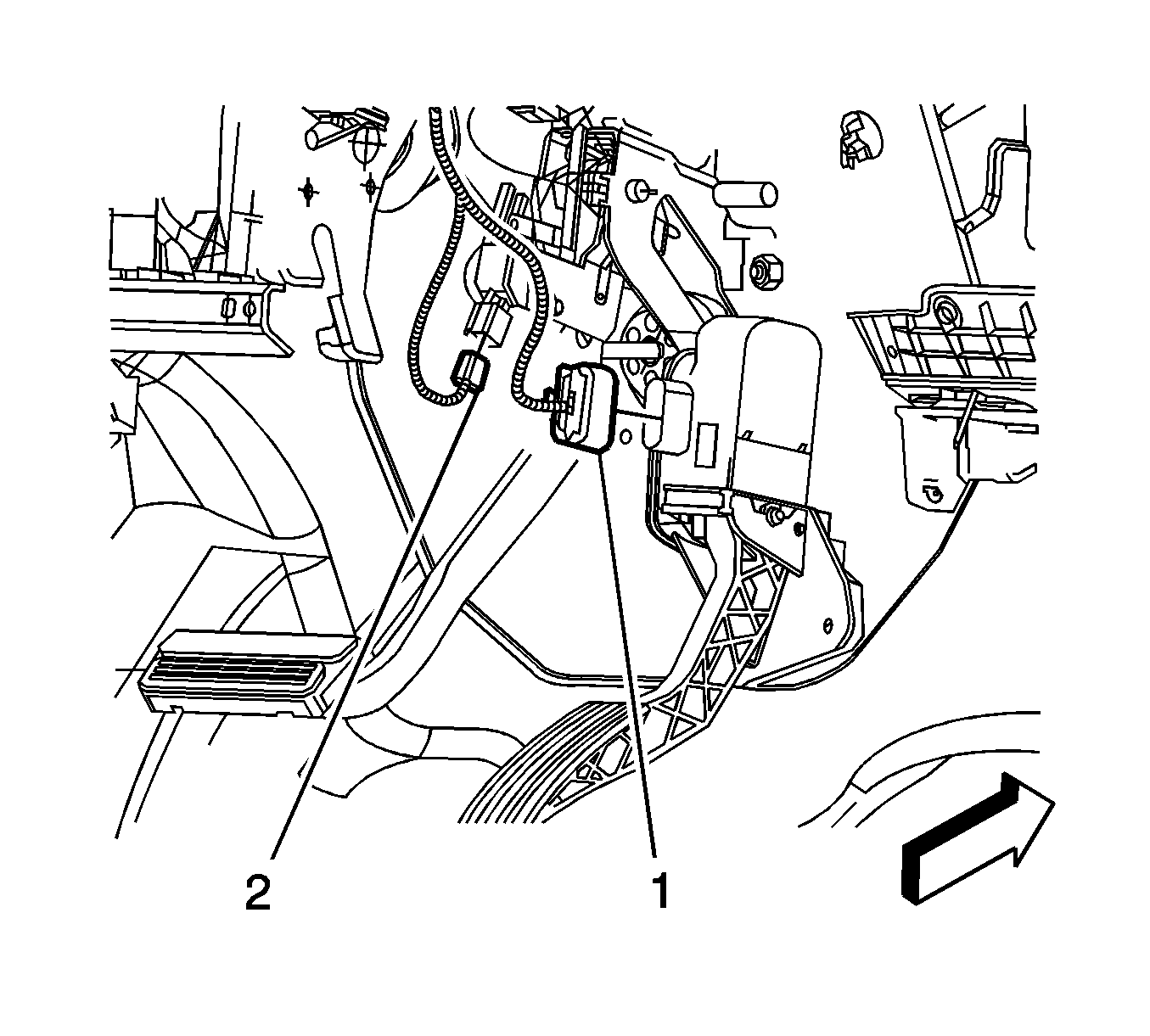 2
1