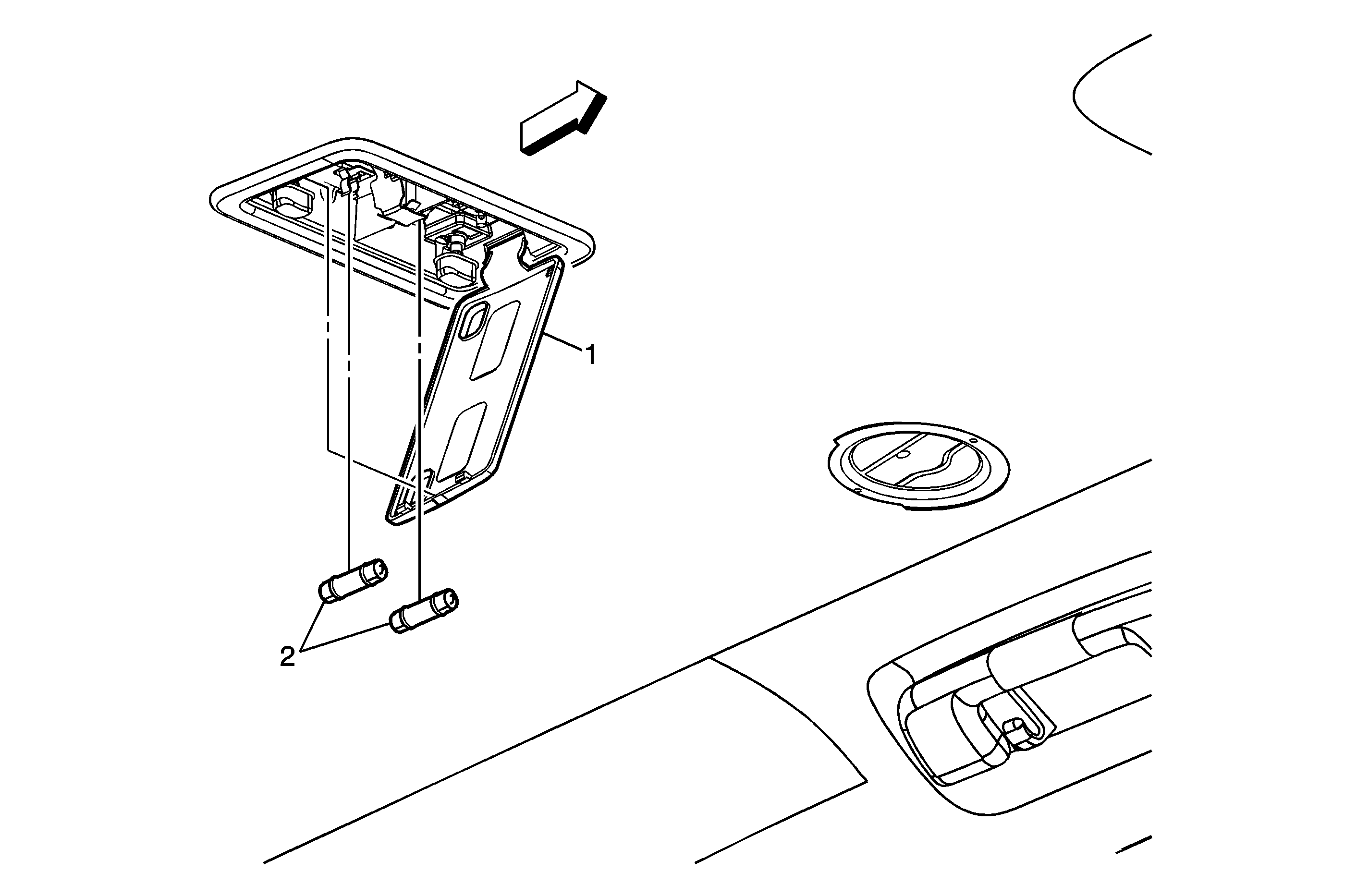 1
2