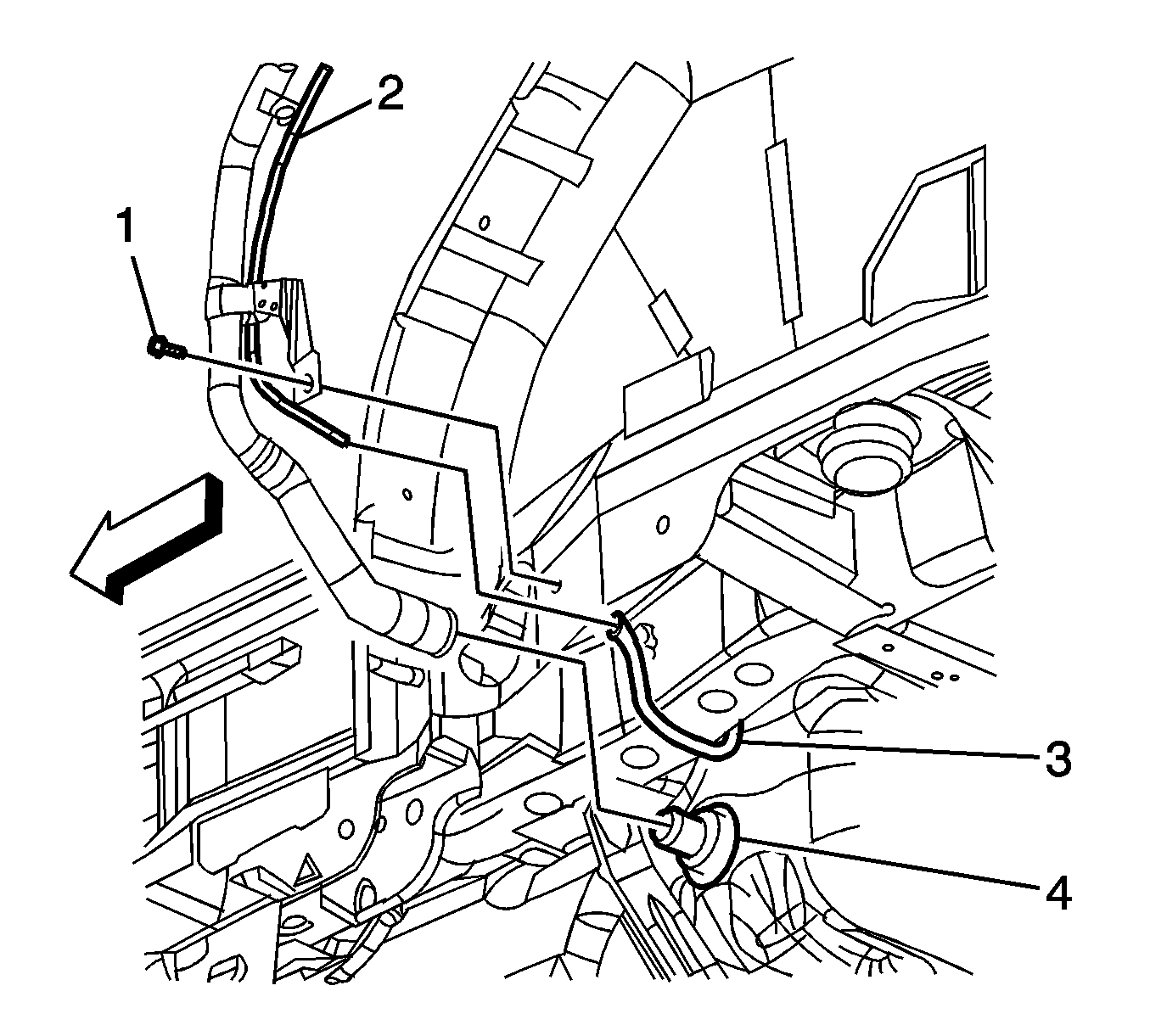 2
1
3
4