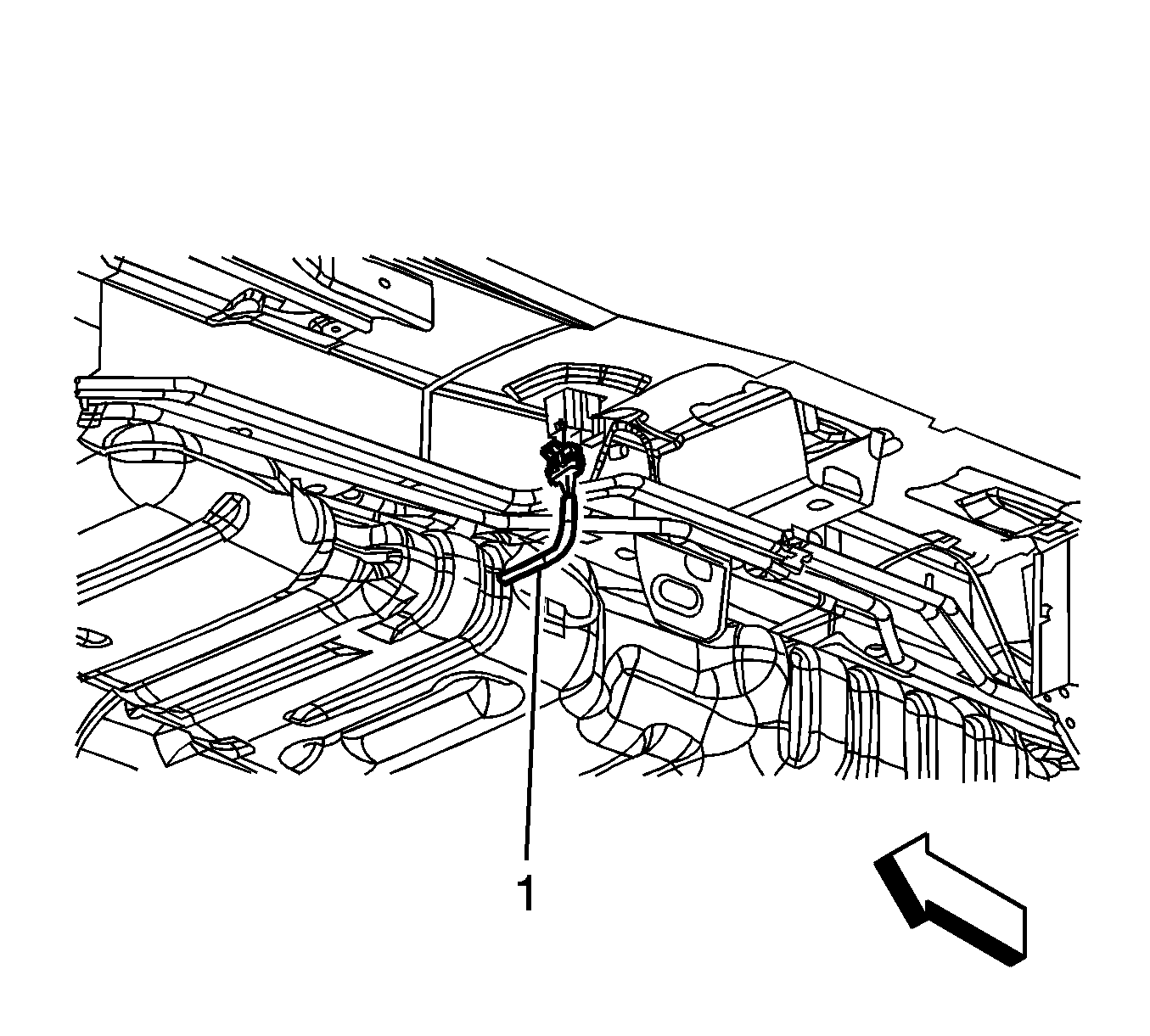 1