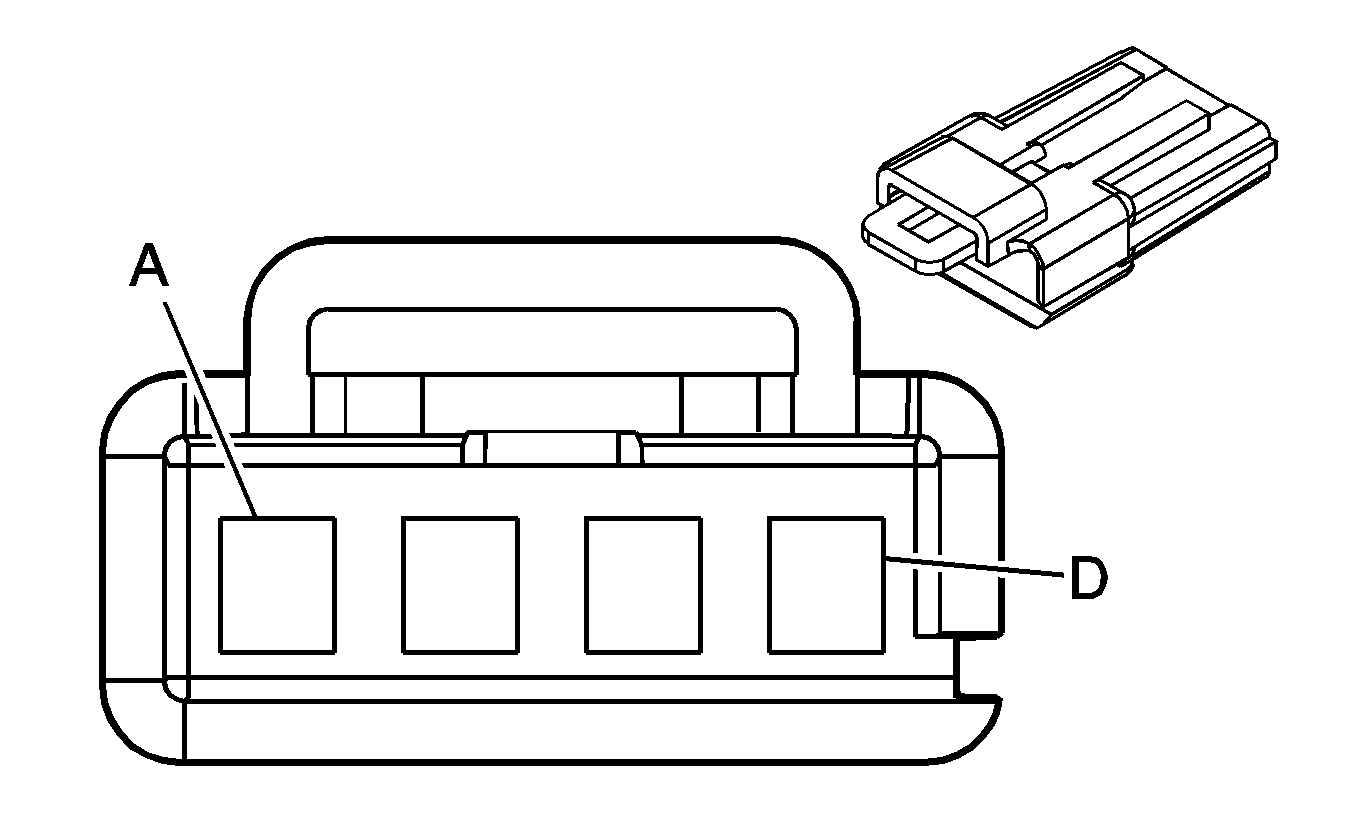 A
D