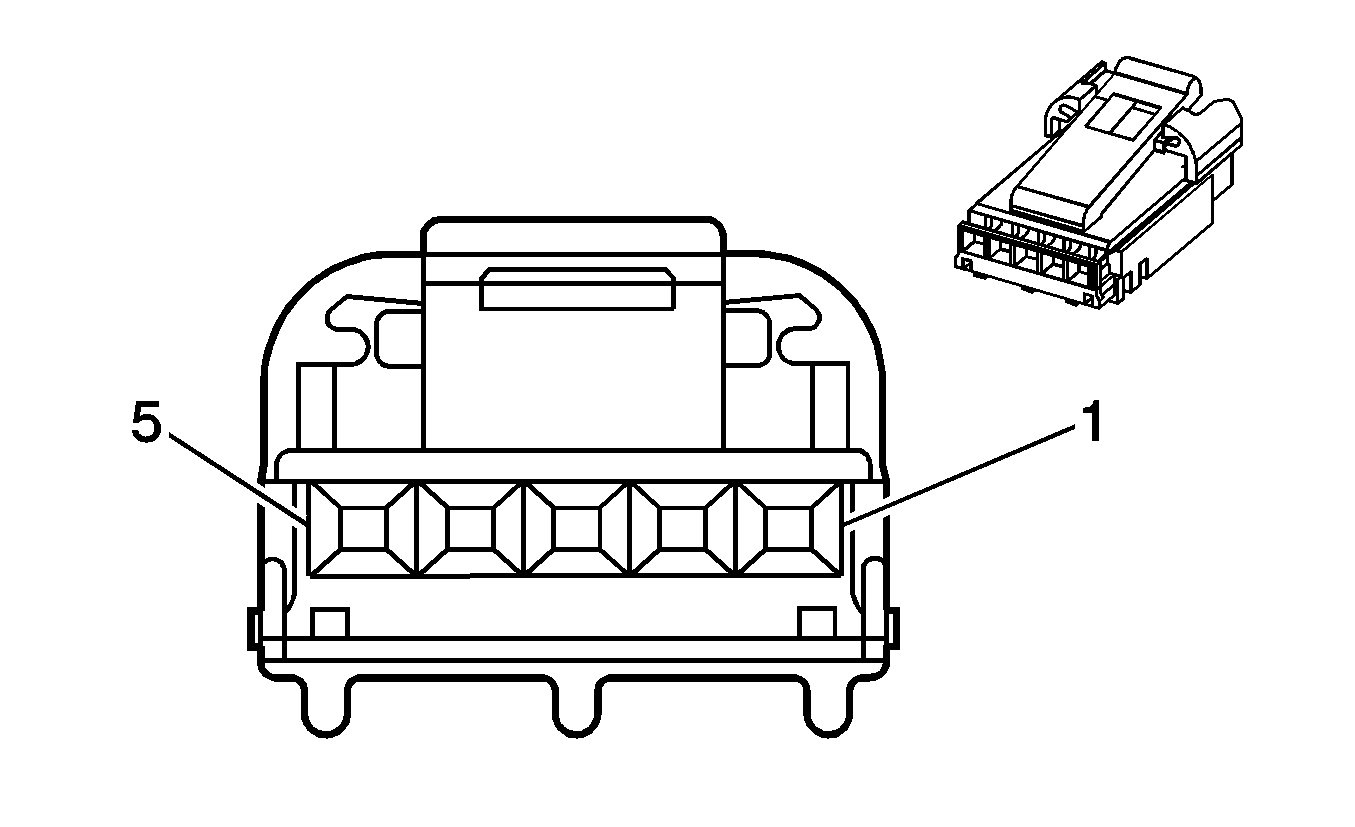 5
1