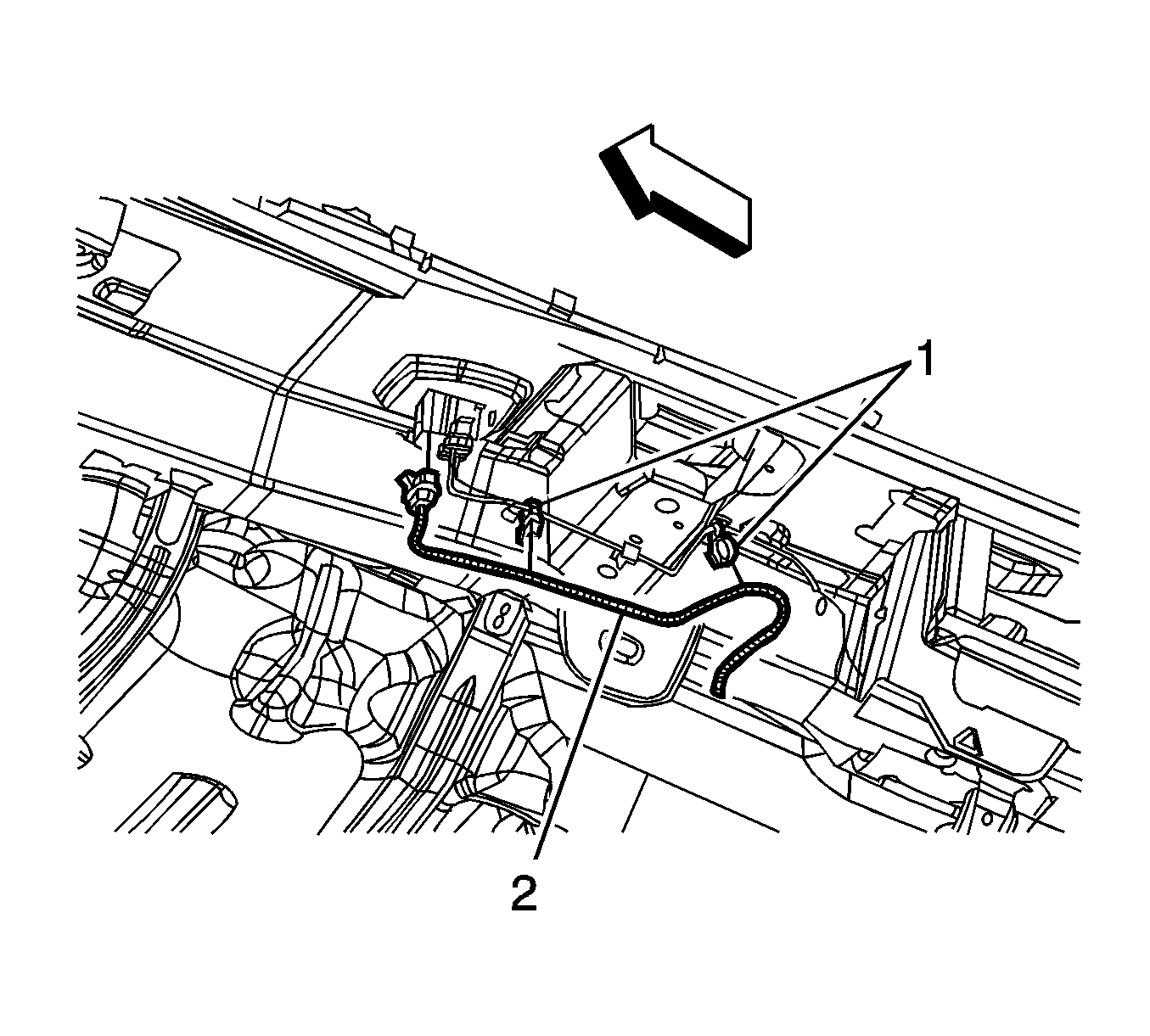 1
2