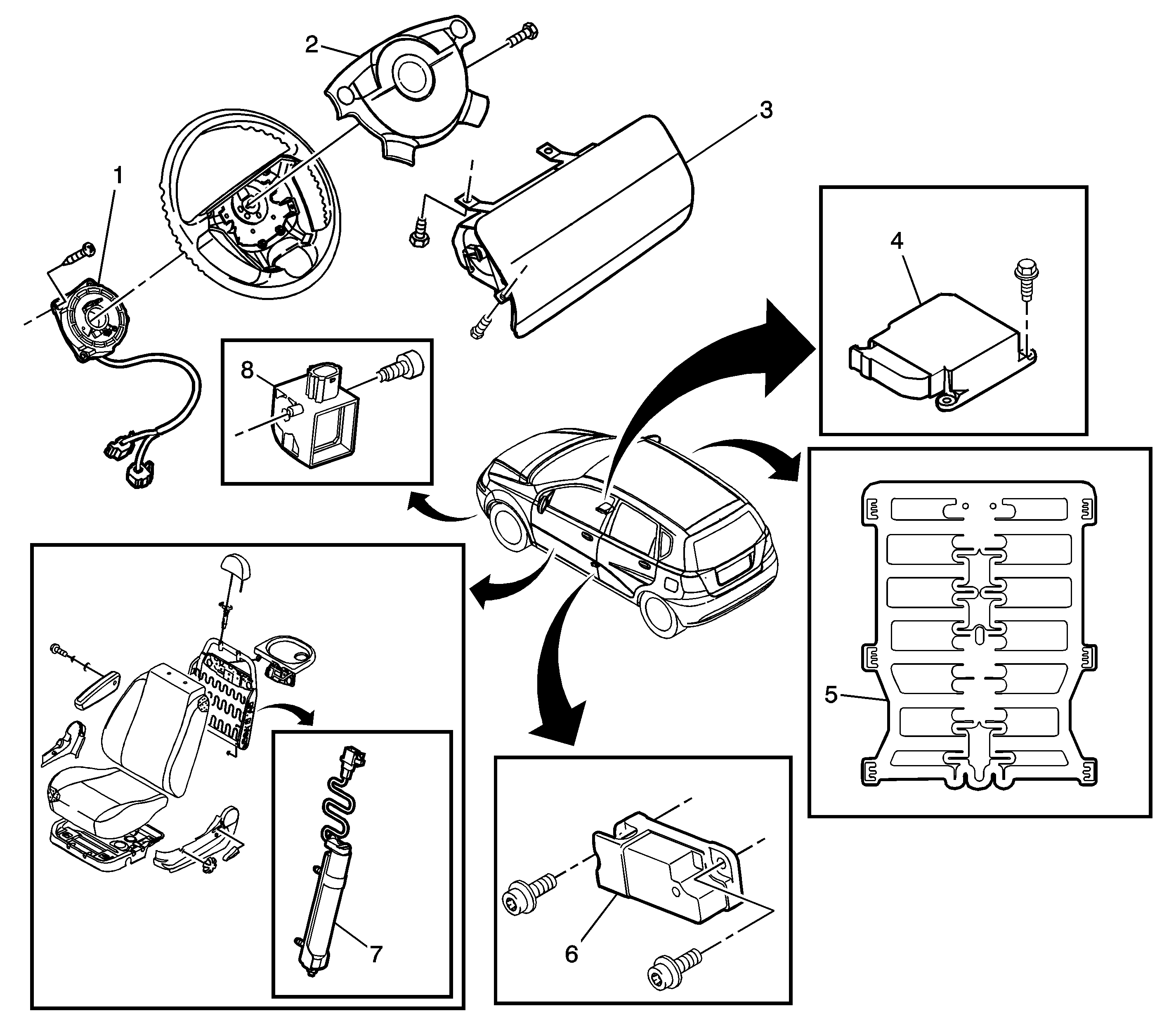 2
3
1
4
8
5
7
6