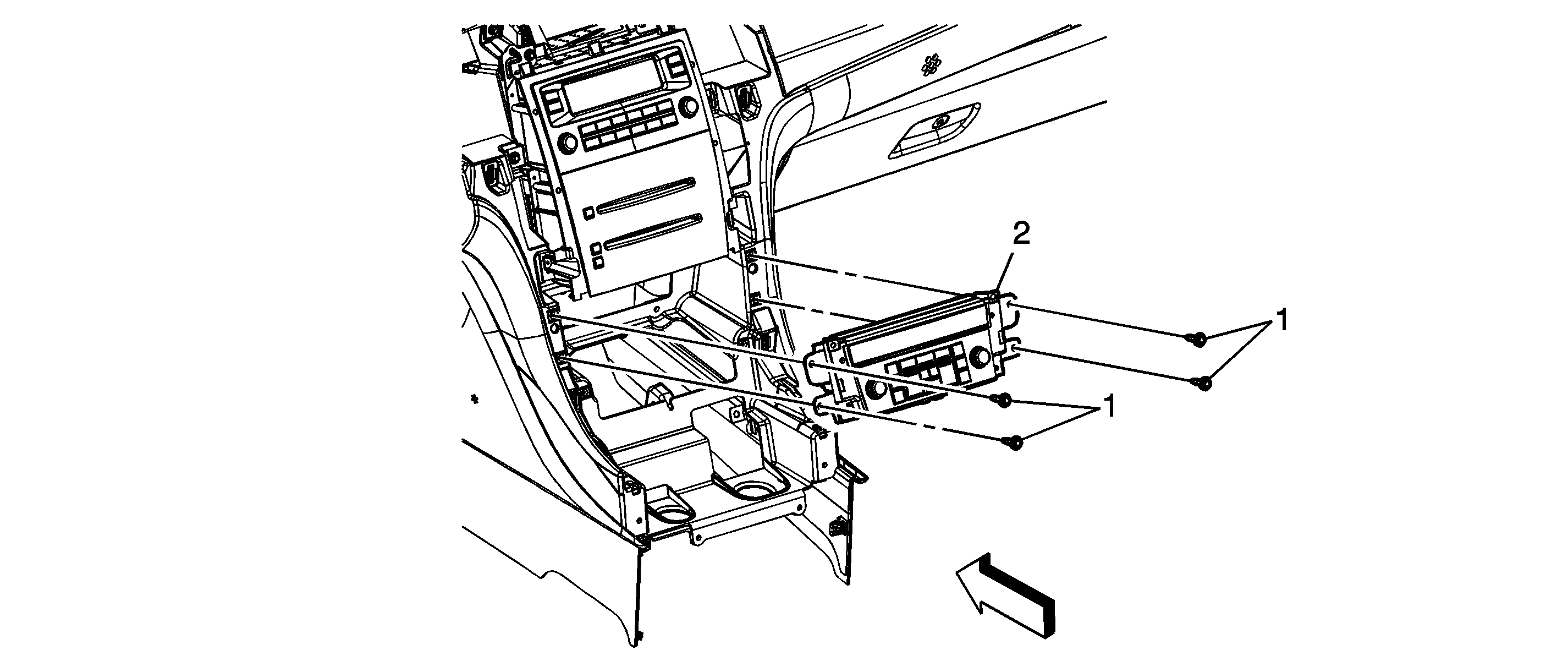 2
1
1