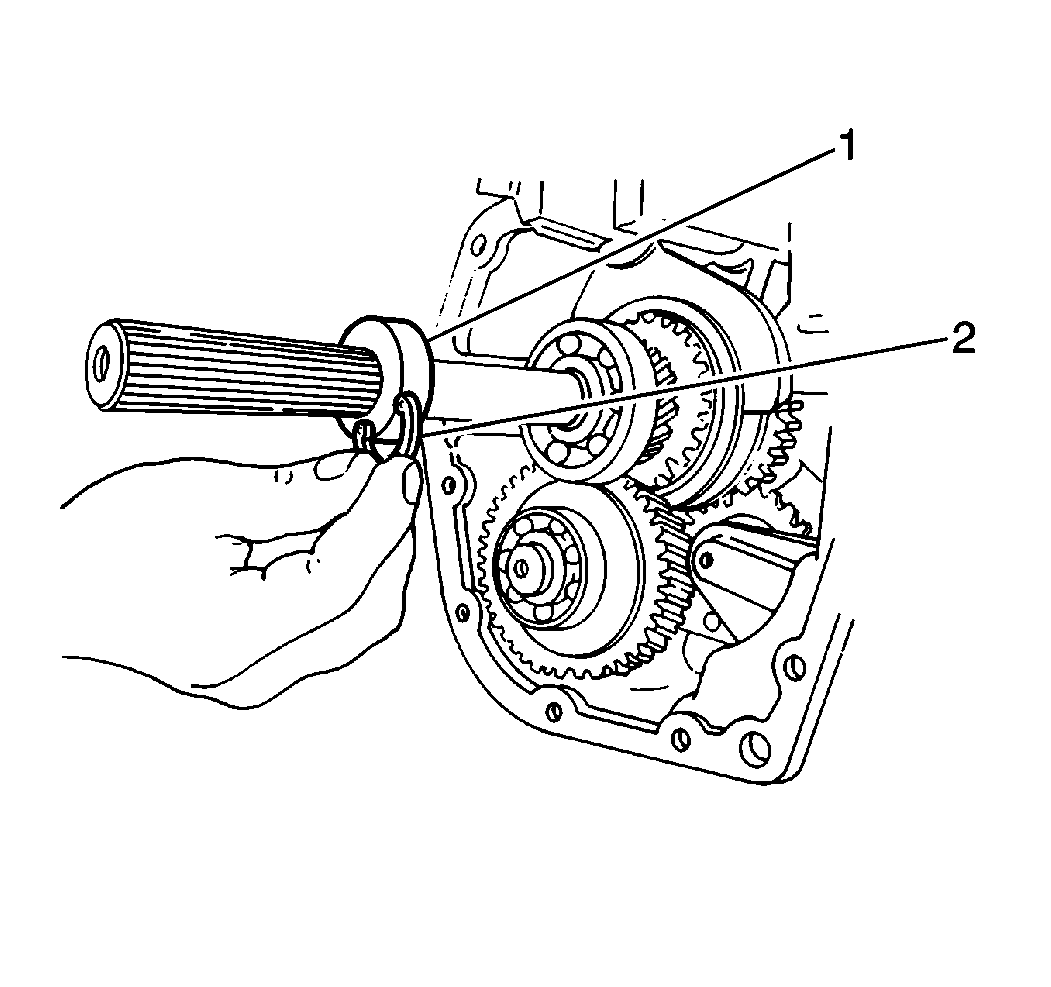 1
2