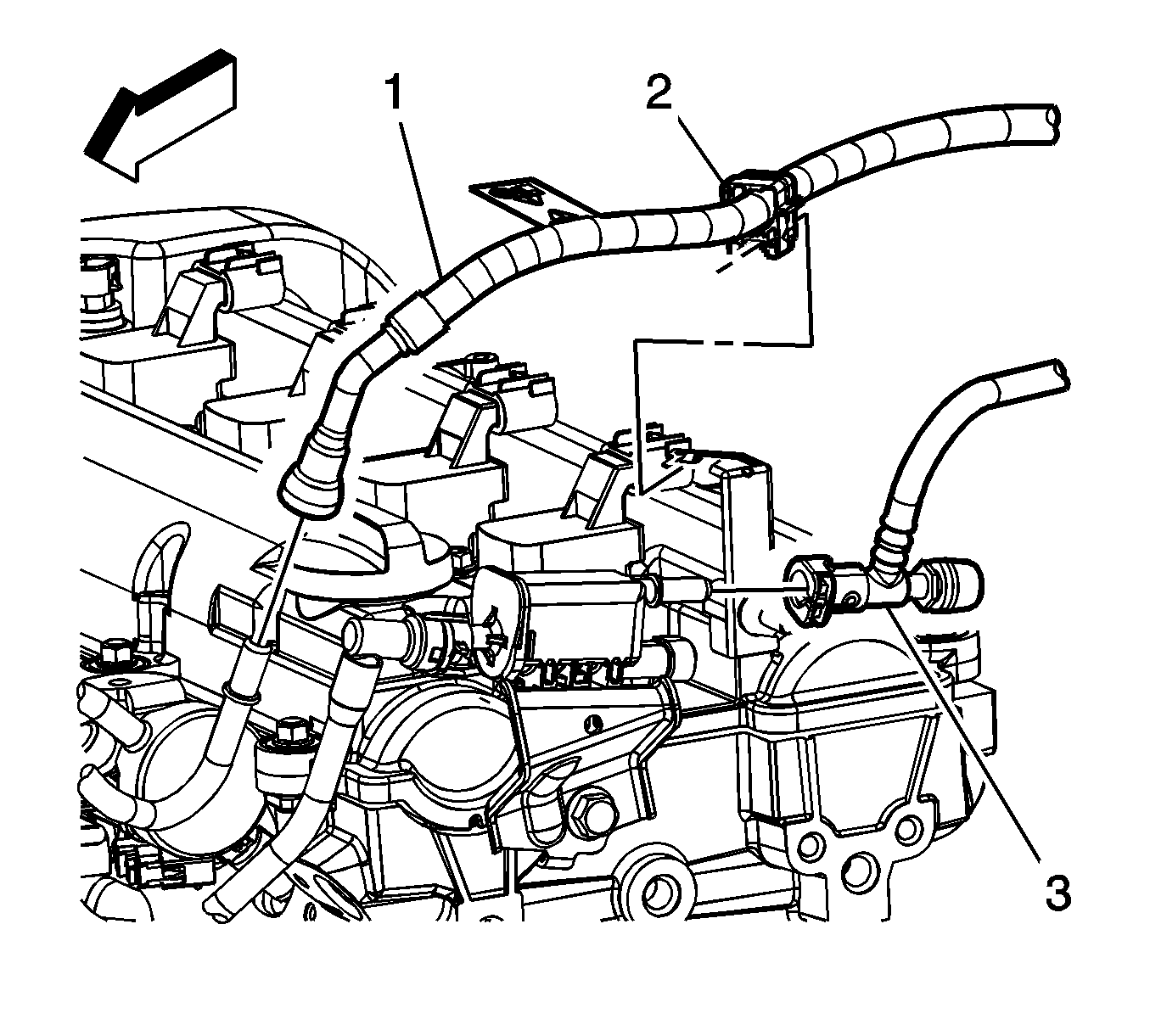 1
2
3