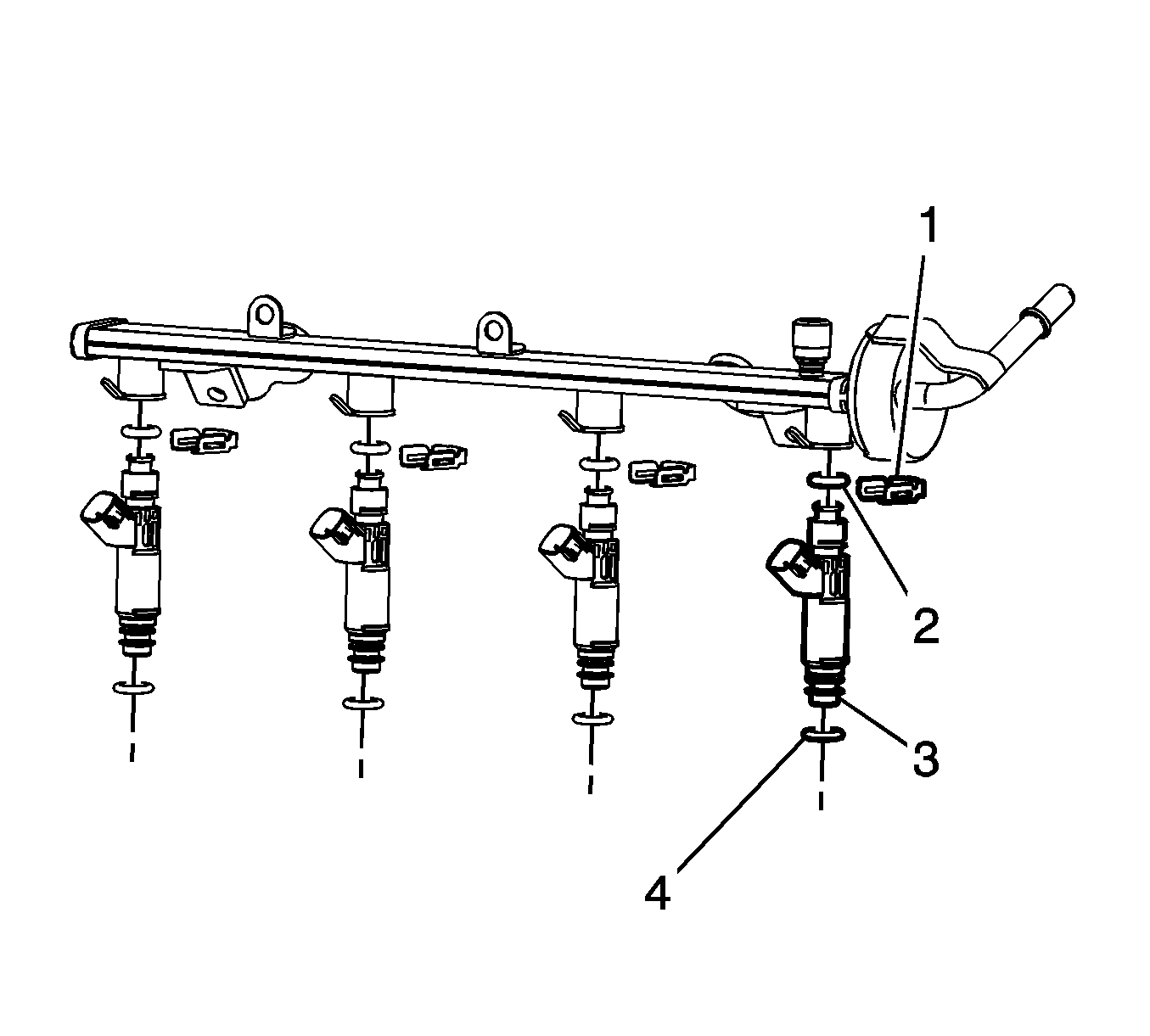 1
2
3
4