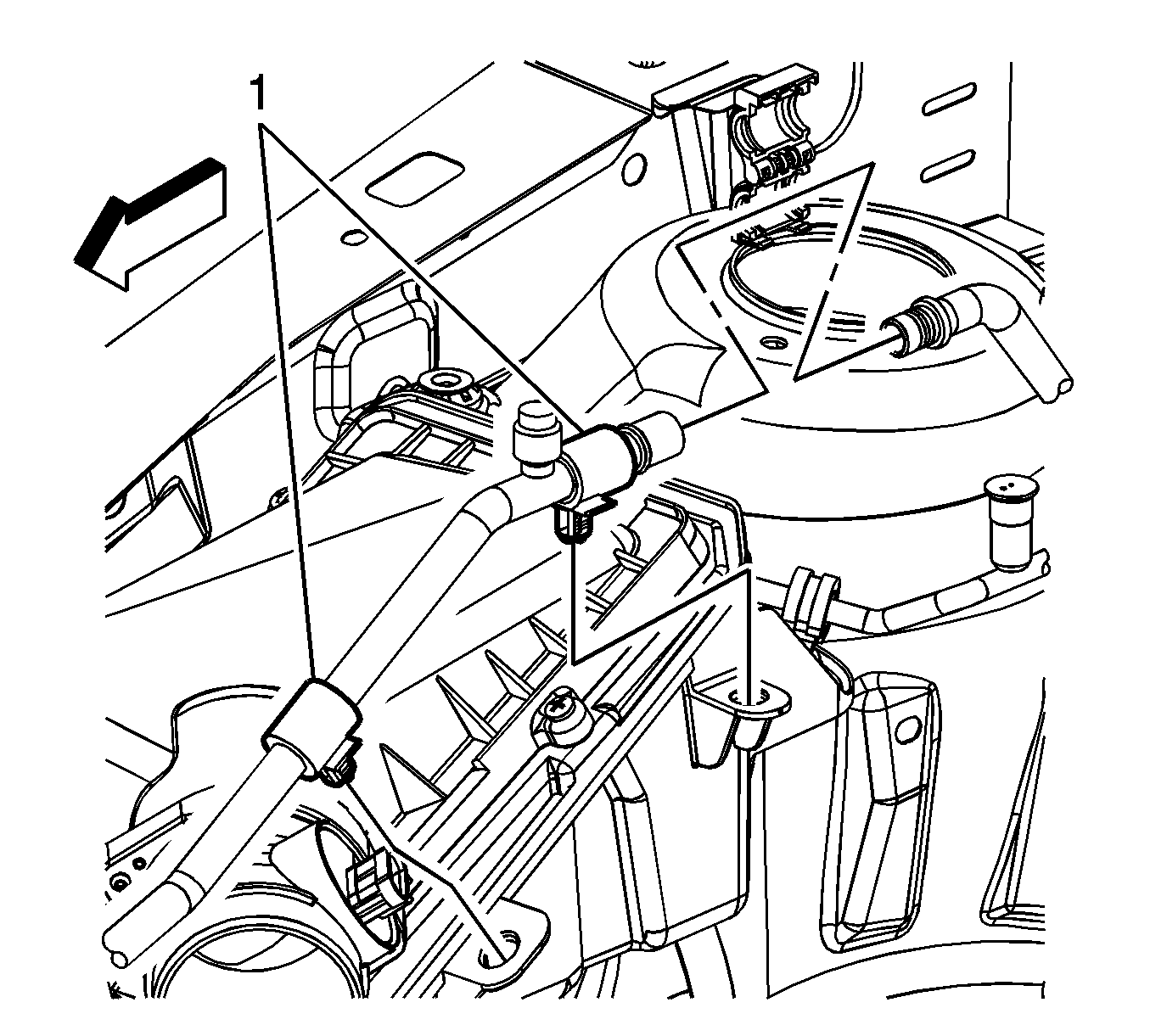 1