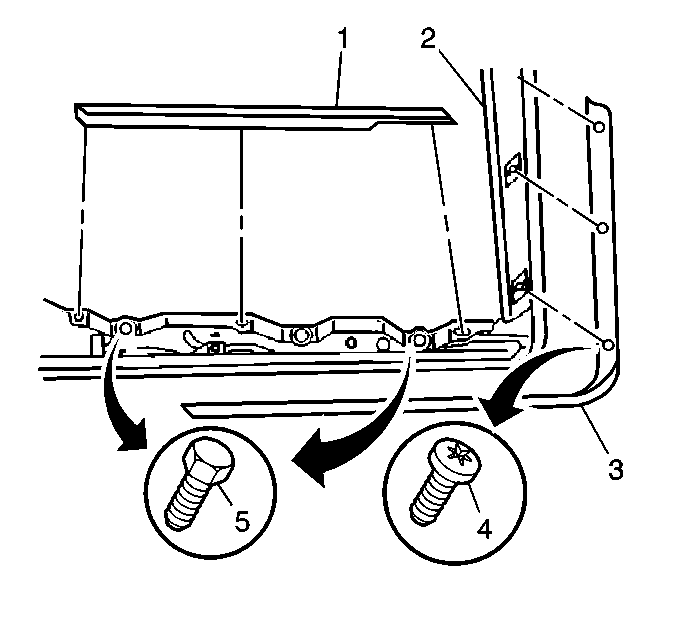 1
2
3
5
4