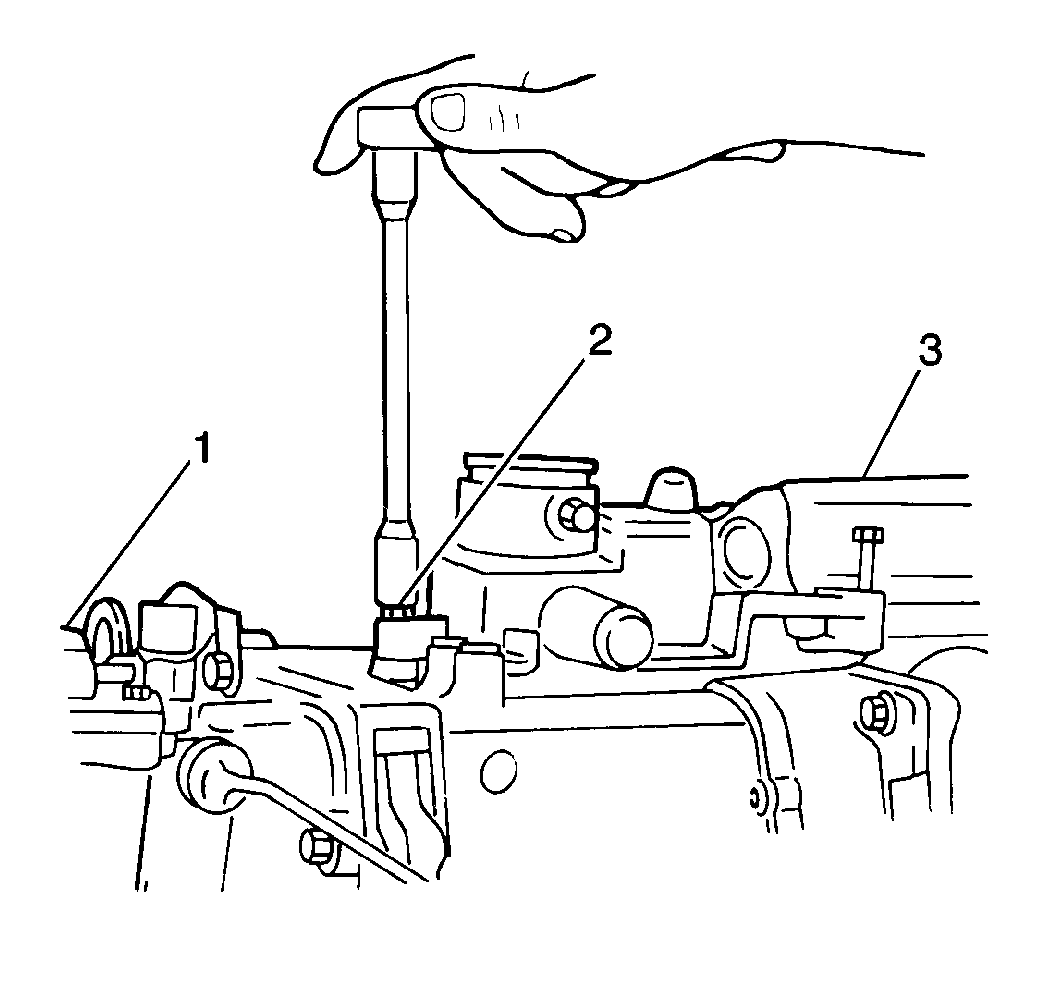 2
3
1