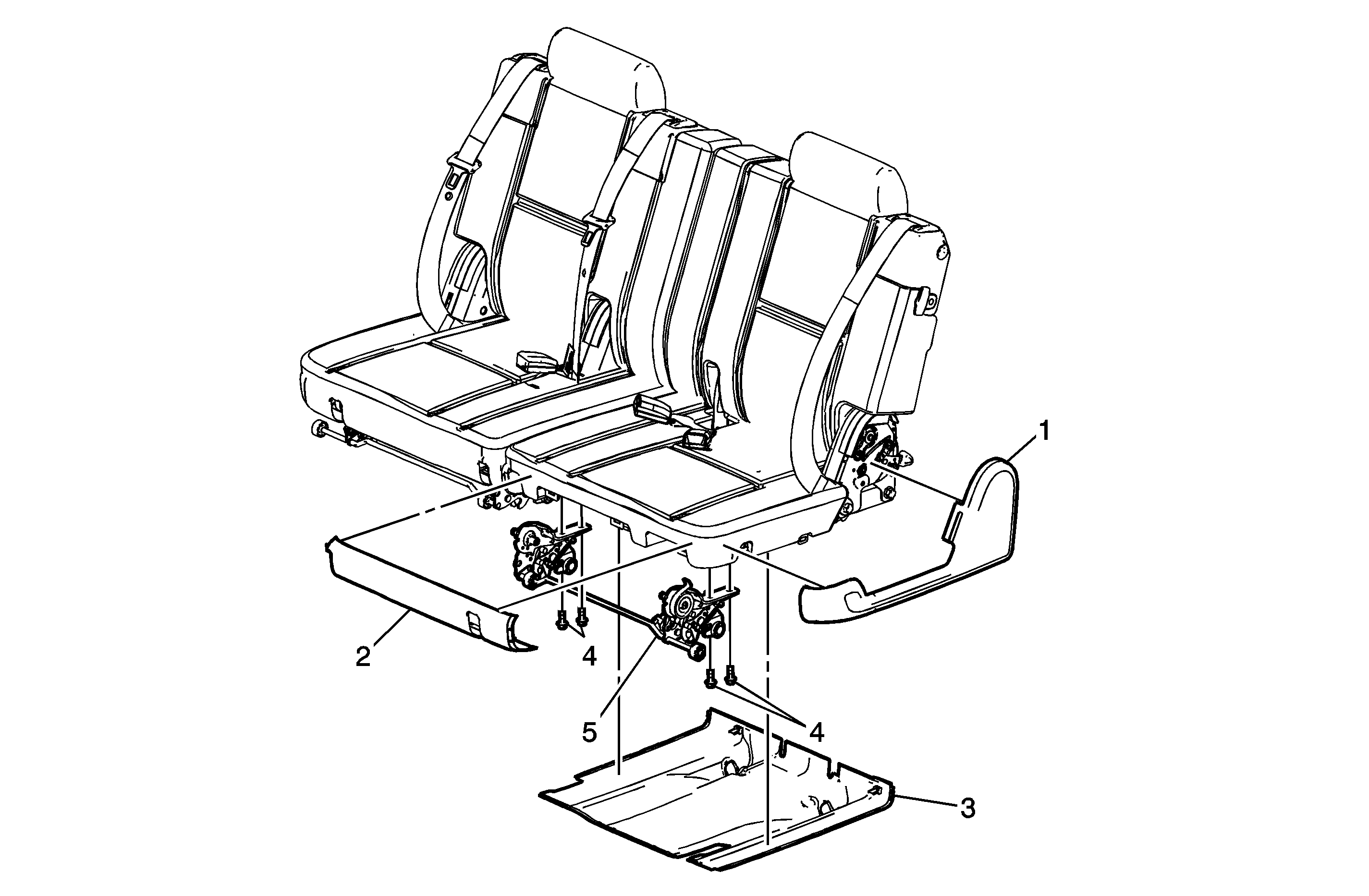 1
2
4
5
4
3