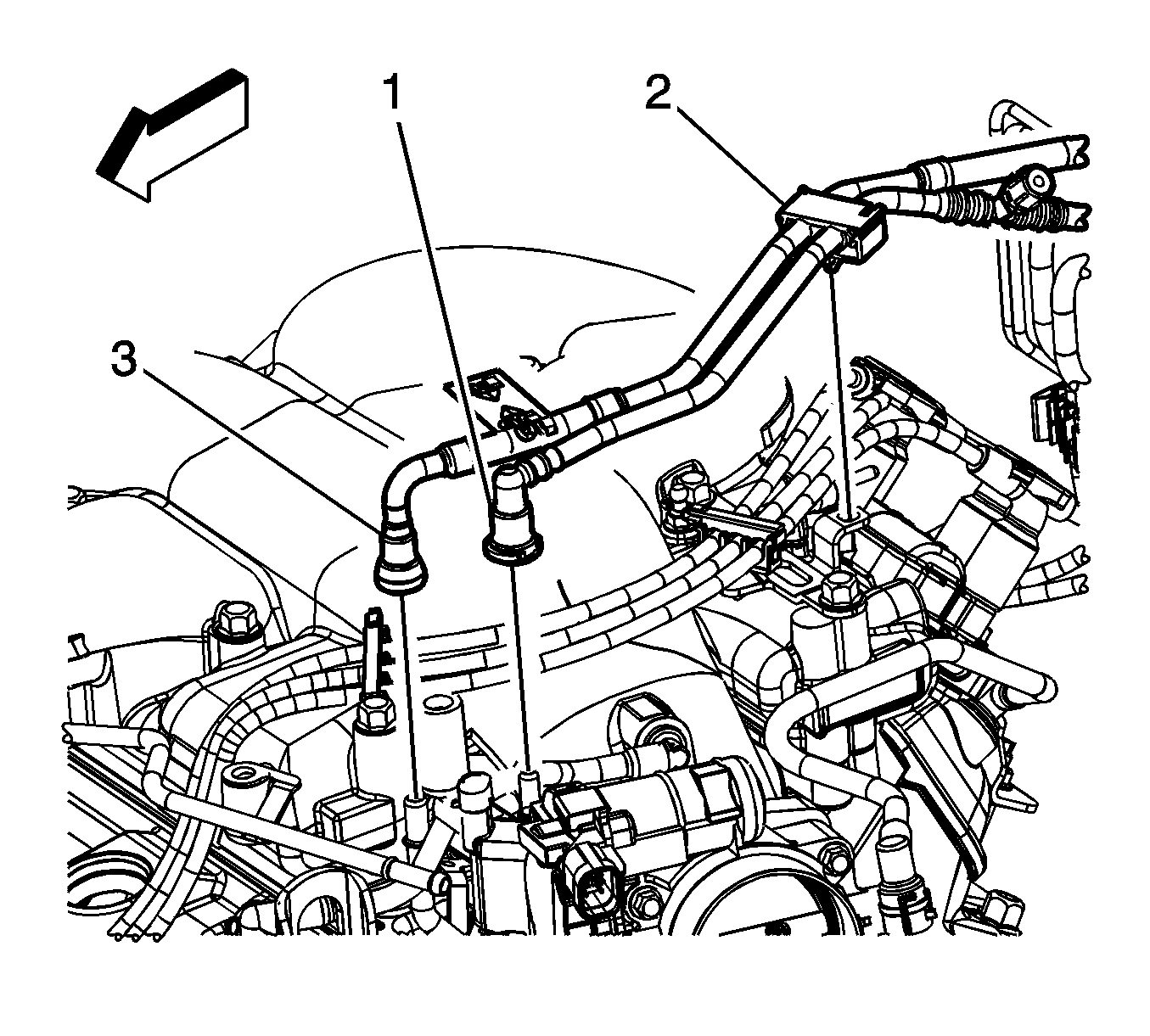 1
2
3