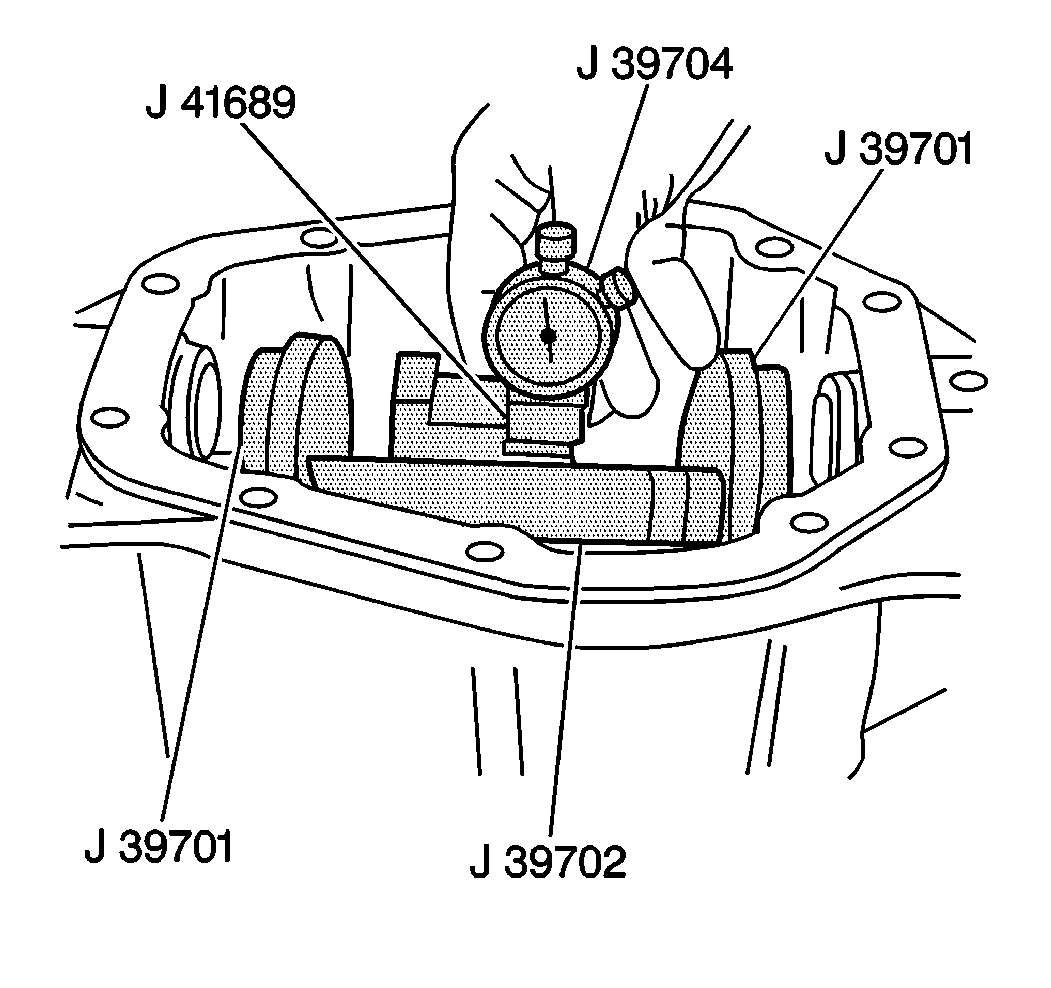 J 39704
J 41689
J 39701
J 39701
J 39702