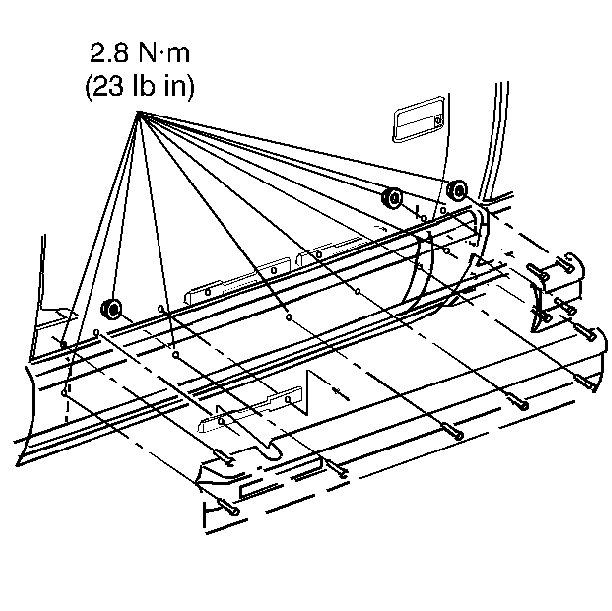 2.8 N·m
(23 lb in)