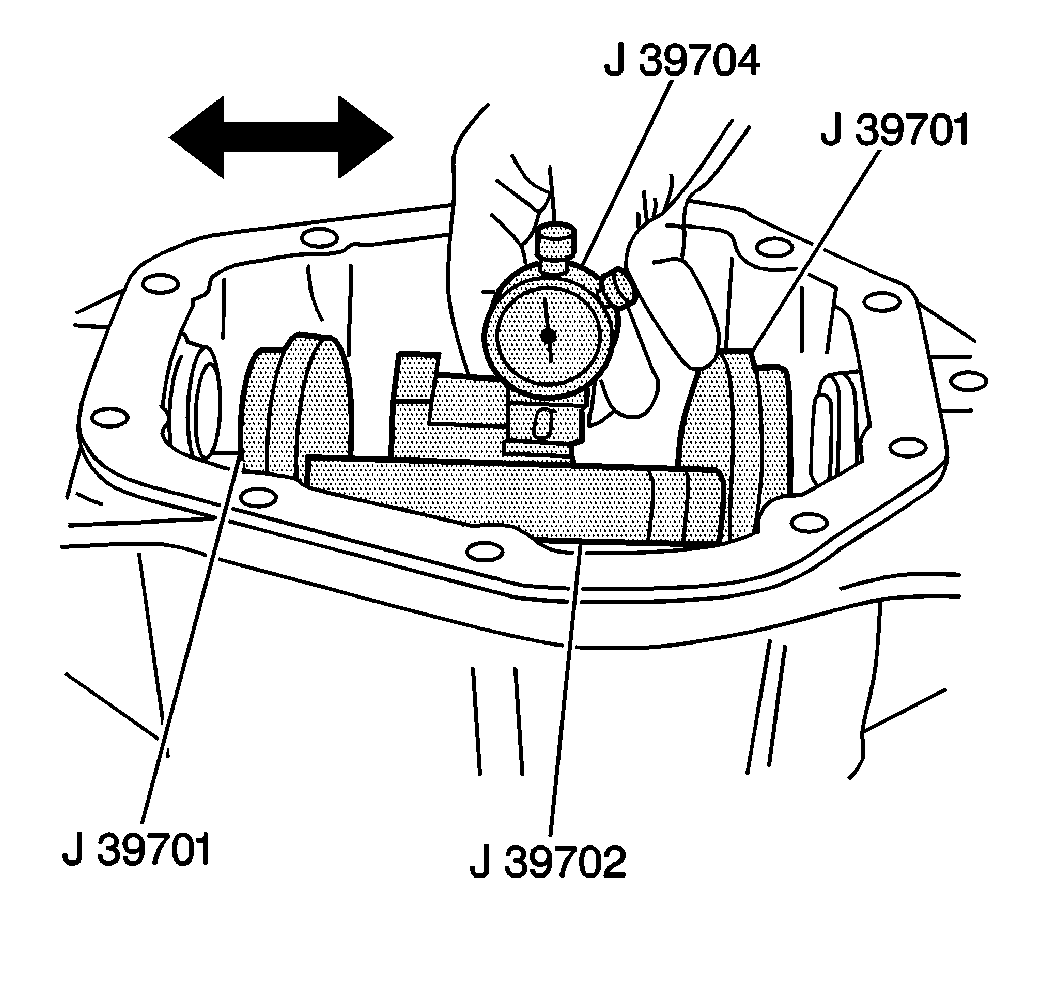 J 39704

J 39701

J 39701

J 39702