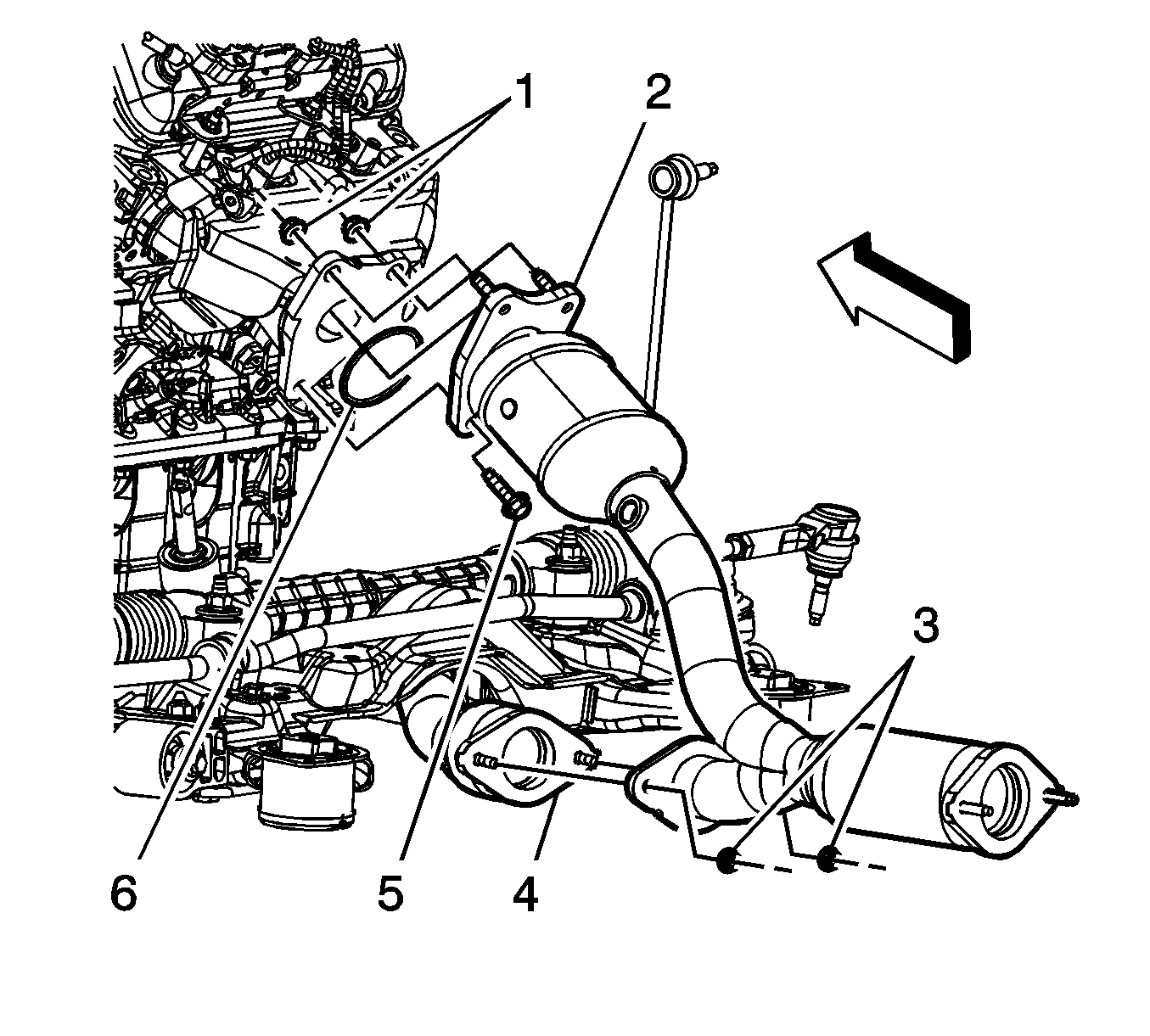 1
2
3
6
5
4