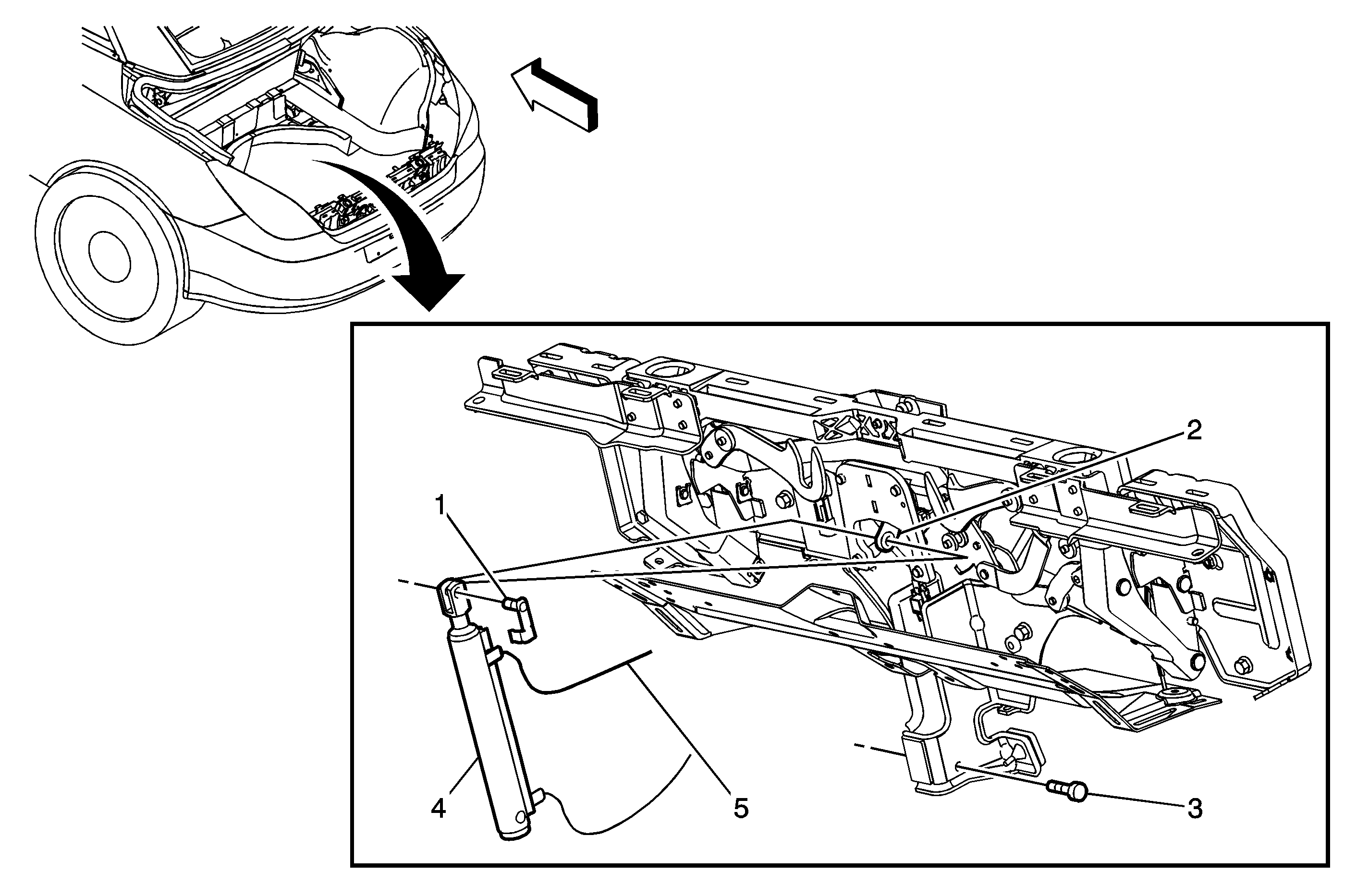 2
1
4
5
3