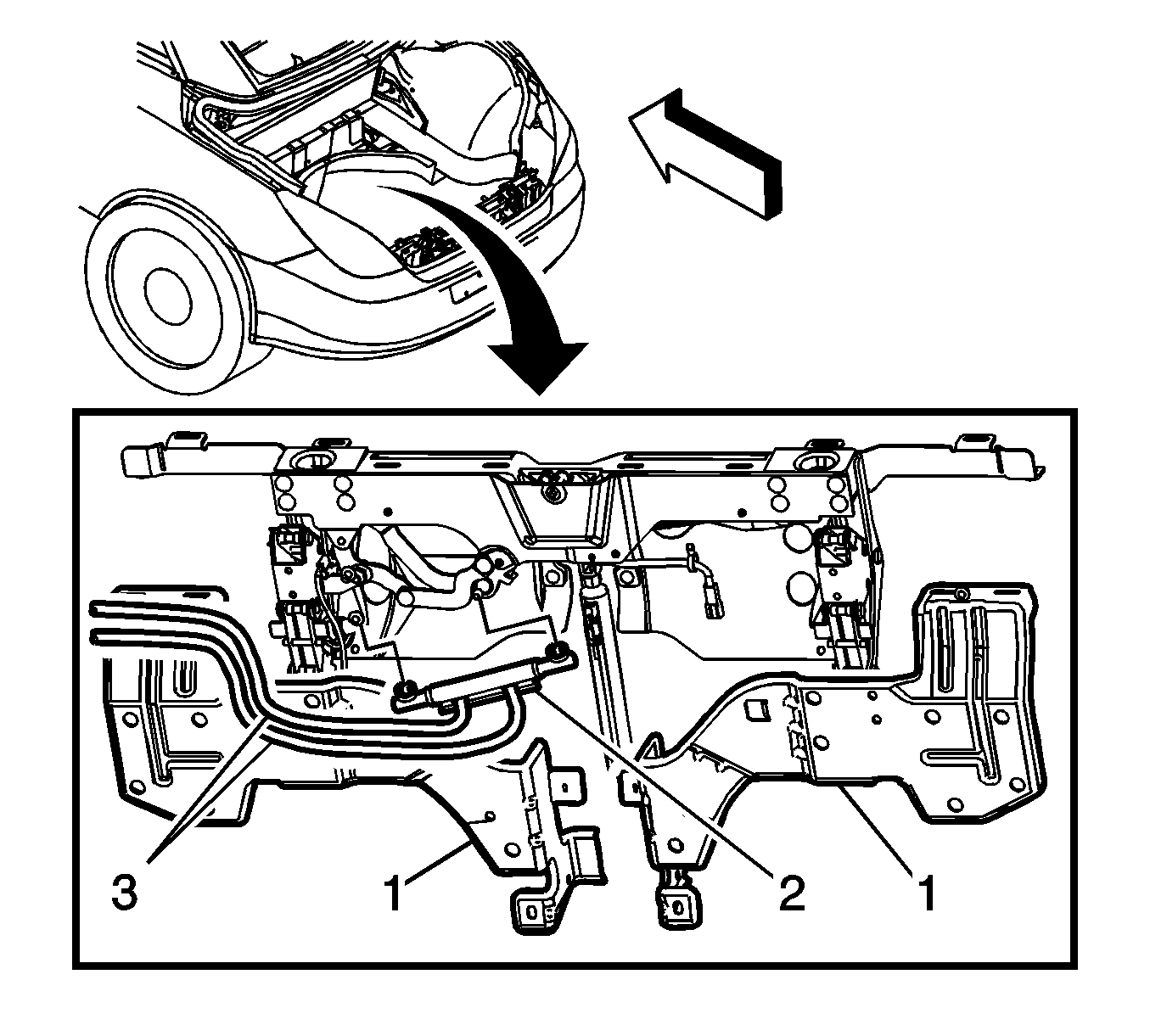 3
1
2
1