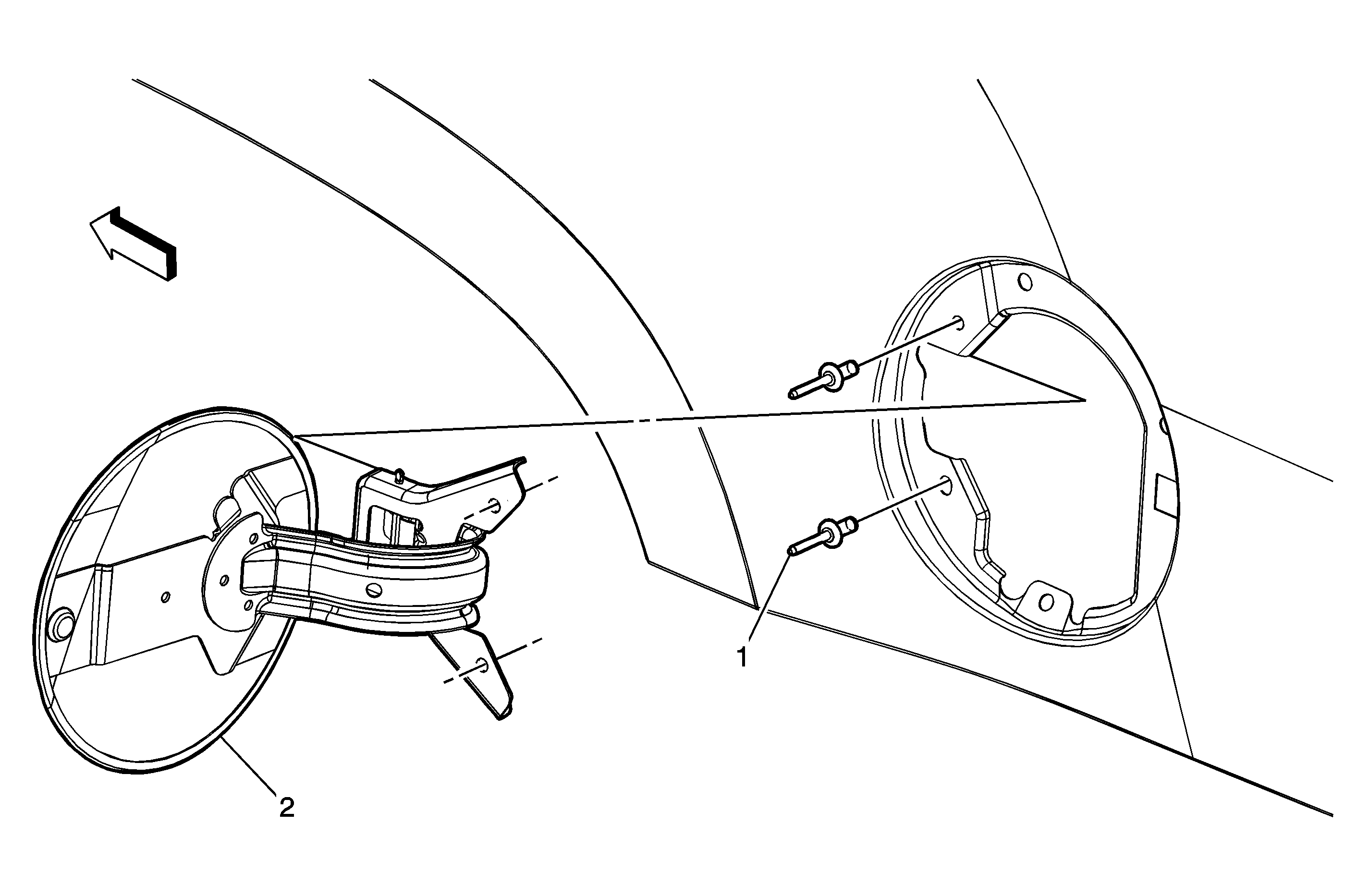 1

2