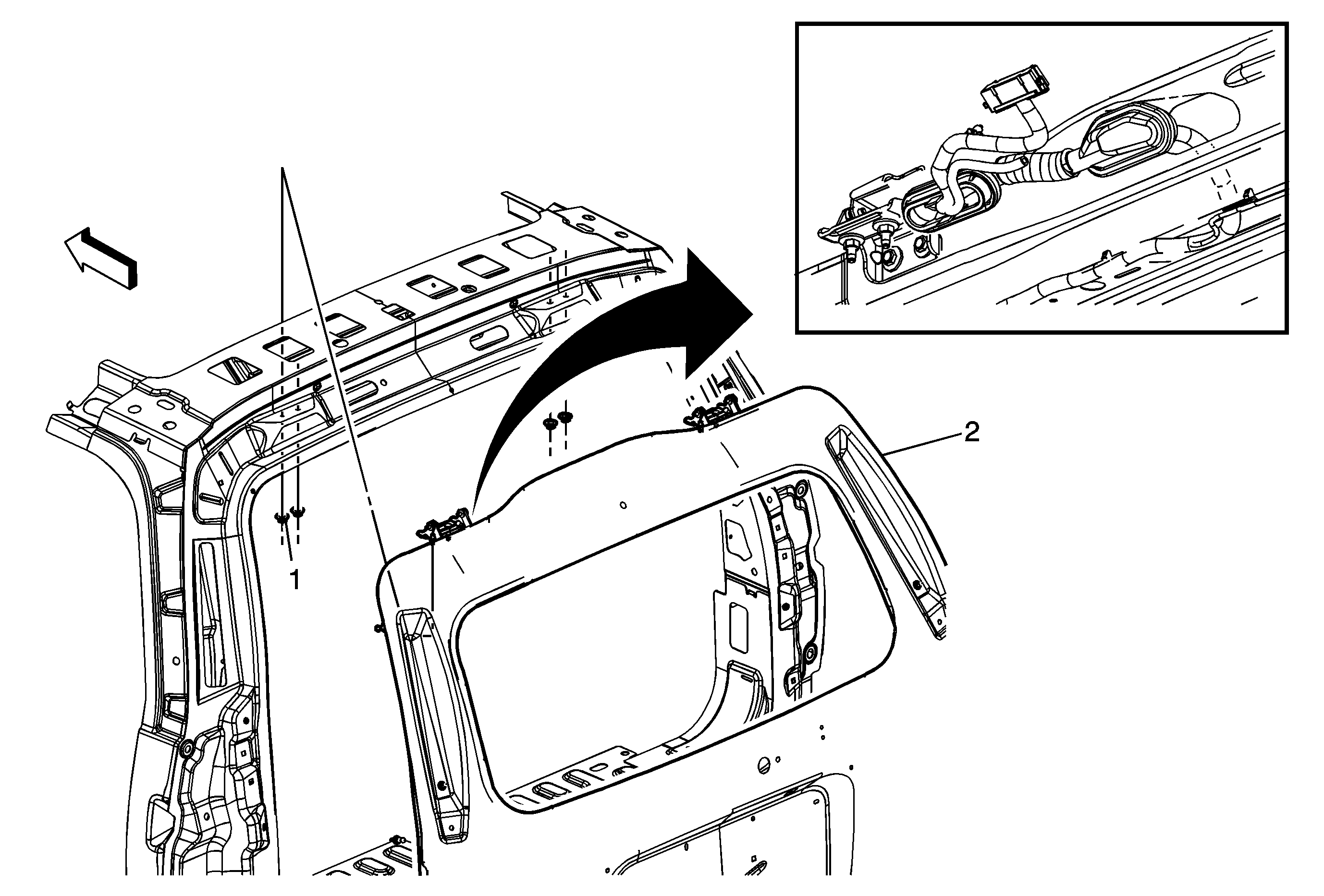 1

2